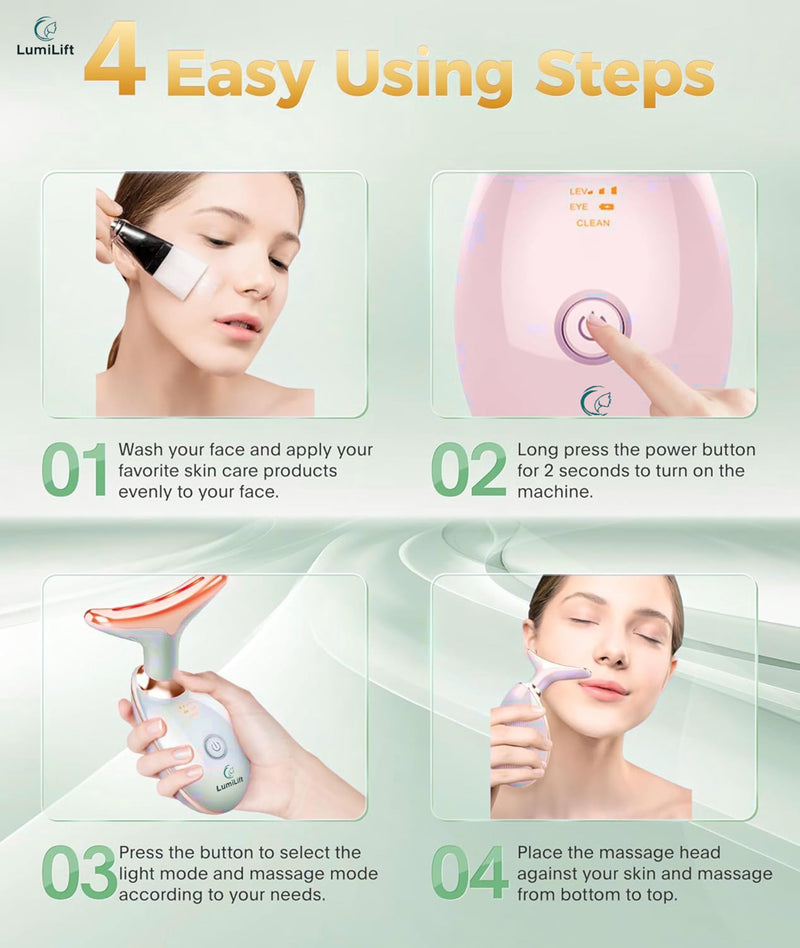 LumiLift

4 Easy Using Steps

LEV
EYE
CLEAN

01 Wash your face and apply your favorite skin care products evenly to your face.

02 Long press the power button for 2 seconds to turn on the machine.

LumiLift

03 Press the button to select the light mode and massage mode according to your needs.

04 Place the massage head against your skin and massage from bottom to top.