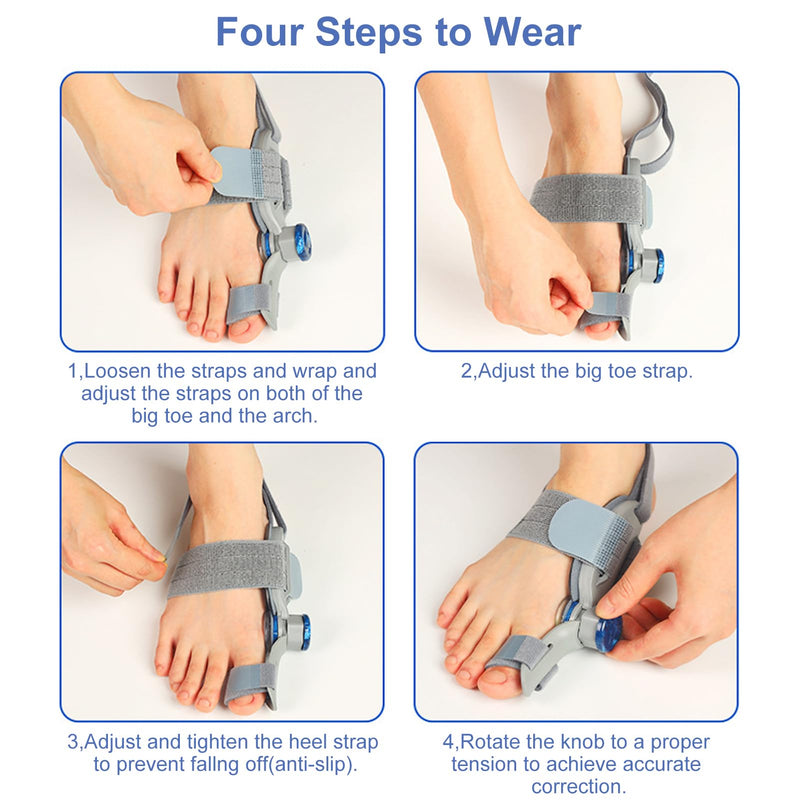 Four Steps to Wear

1,Loosen the straps and wrap and adjust the straps on both of the big toe and the arch.

2,Adjust the big toe strap.

3,Adjust and tighten the heel strap to prevent fallng off(anti-slip).

4,Rotate the knob to a proper tension to achieve accurate correction.