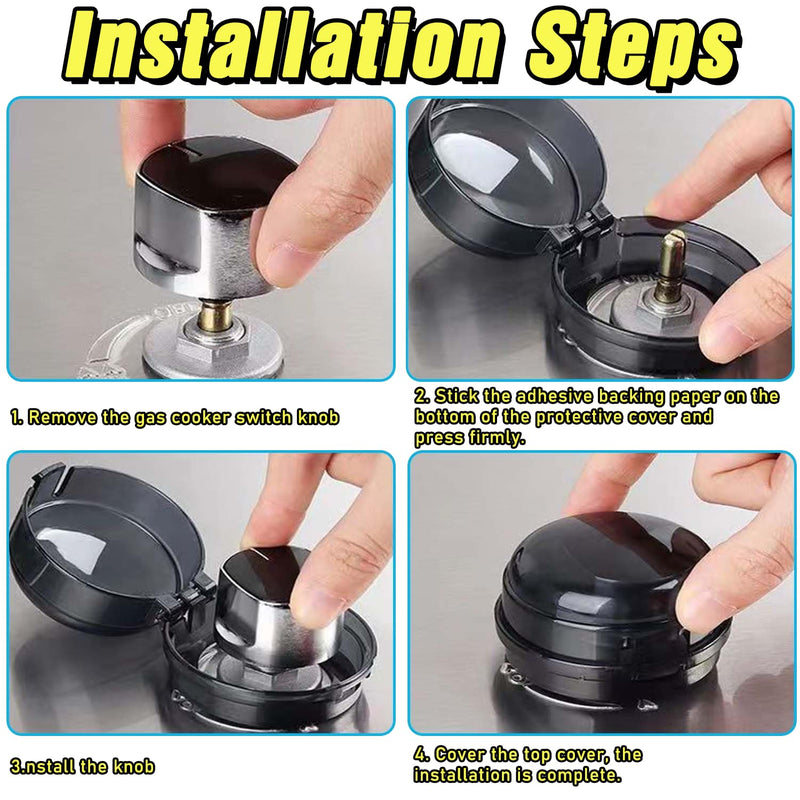 Installation Steps

1. Remove the gas cooker switch knob

2. Stick the adhesive backing paper on the bottom of the protective cover and press firmly.

3.nstall the knob

4. Cover the top cover, the installation is complete.