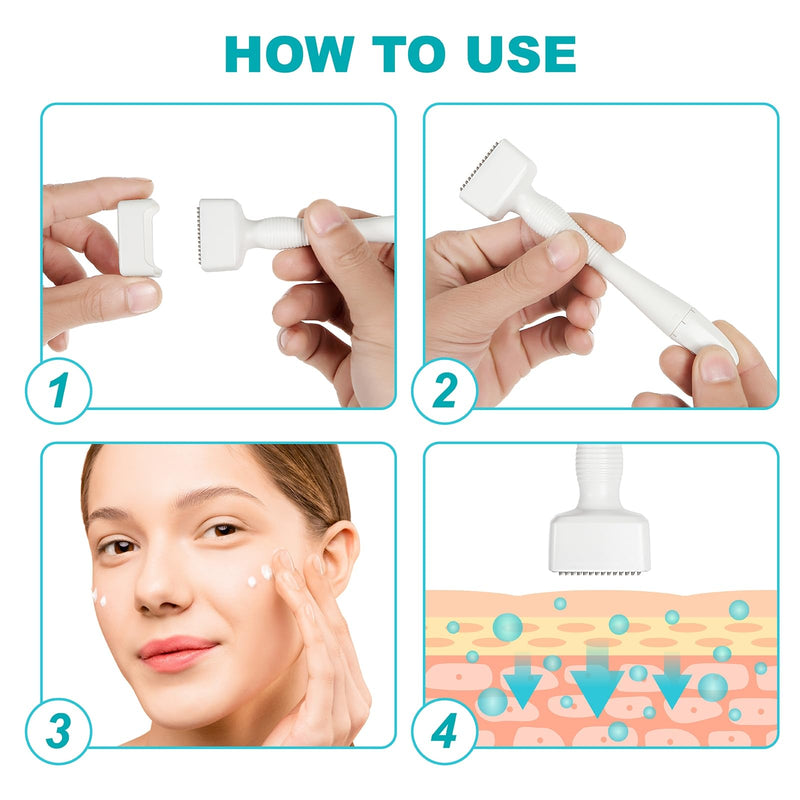 HOW TO USE

1

2

3

4