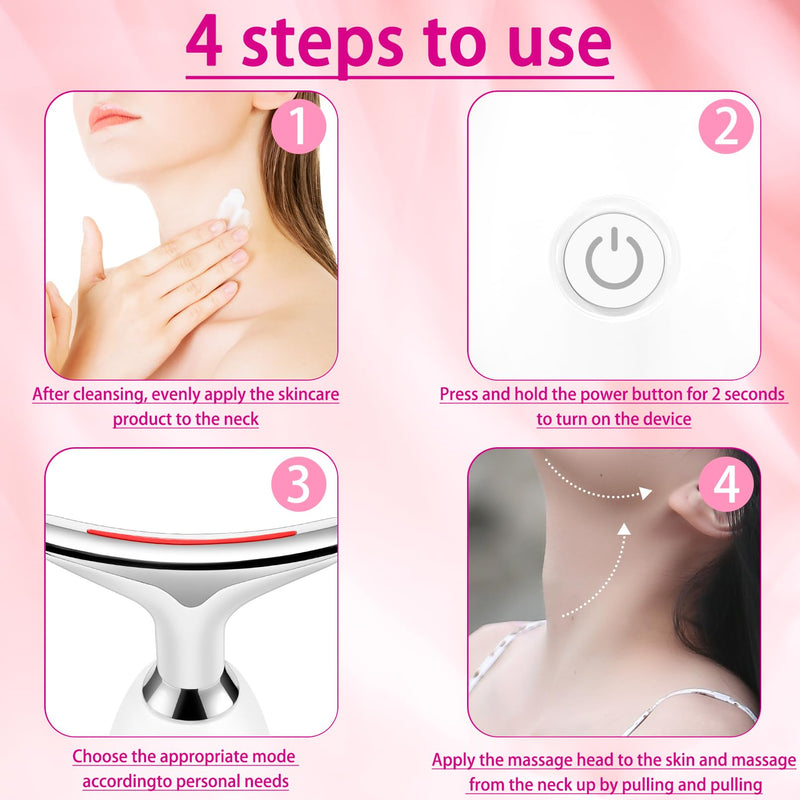 4 steps to use

1

After cleansing, evenly apply the skincare product to the neck

2

Press and hold the power button for 2 seconds to turn on the device

3

Choose the appropriate mode accordingto personal needs

4

Apply the massage head to the skin and massage from the neck up by pulling and pulling