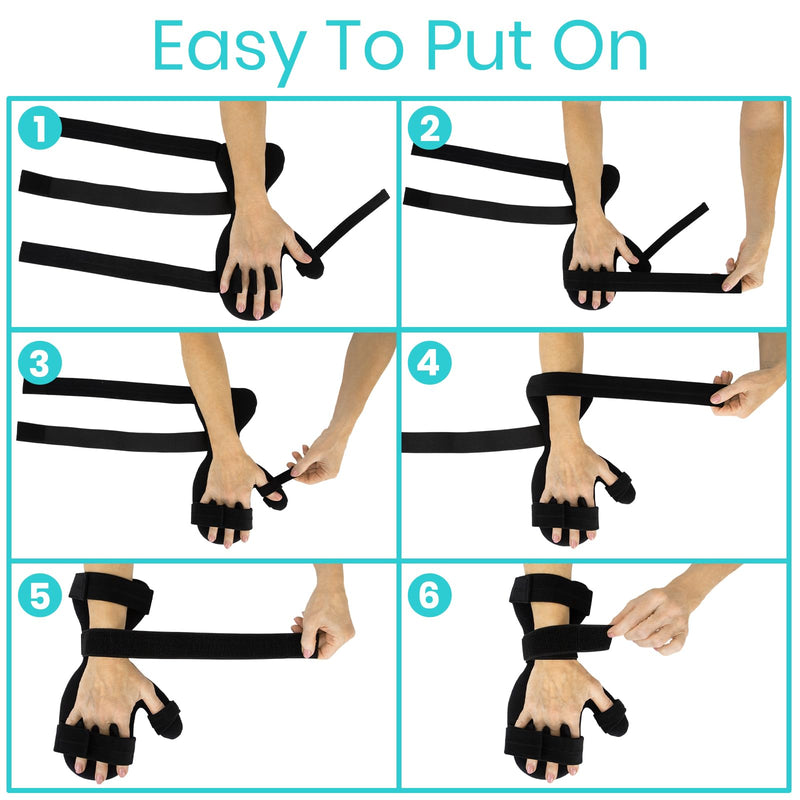 Easy To Put On

1

2

3

4

5

6