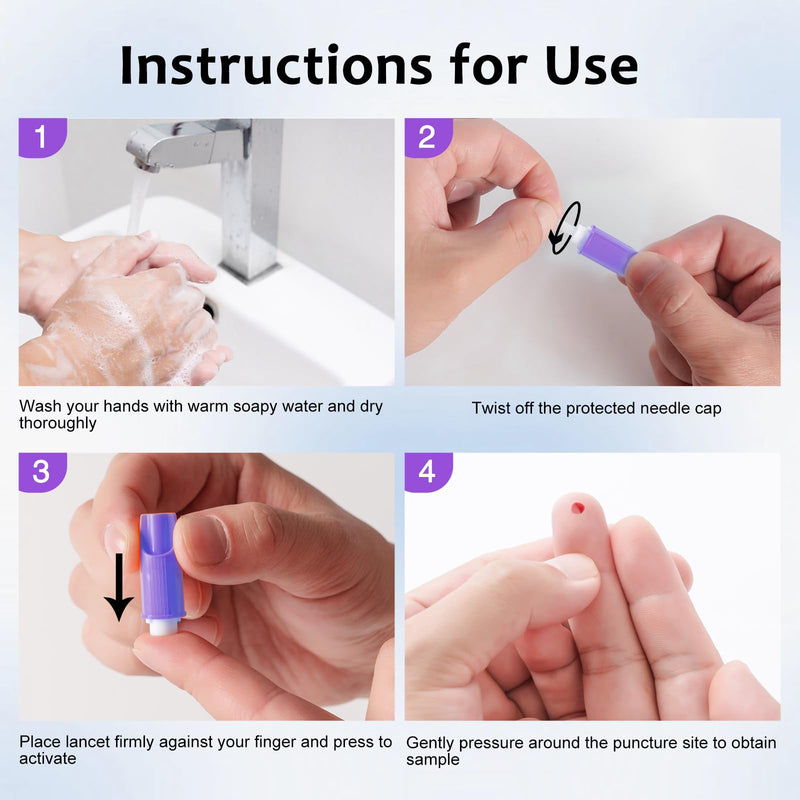 Instructions for Use

1

Wash your hands with warm soapy water and dry thoroughly

2

Twist off the protected needle cap

3

Place lancet firmly against your finger and press to activate

4

Gently pressure around the puncture site to obtain sample