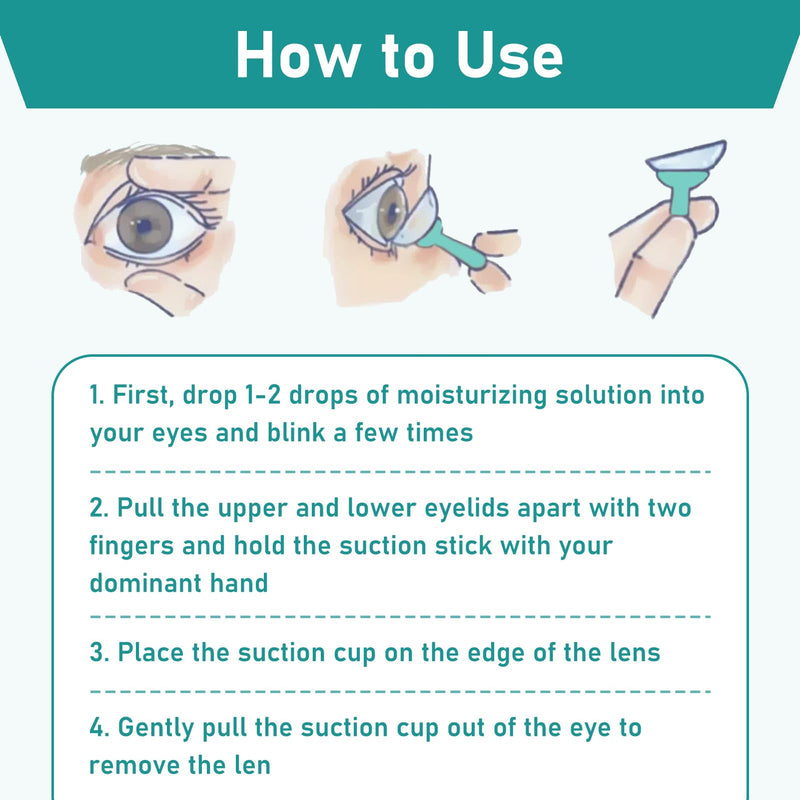 How to Use

1. First, drop 1-2 drops of moisturizing solution into your eyes and blink a few times

2. Pull the upper and lower eyelids apart with two fingers and hold the suction stick with your dominant hand

3. Place the suction cup on the edge of the lens

4. Gently pull the suction cup out of the eye to remove the len