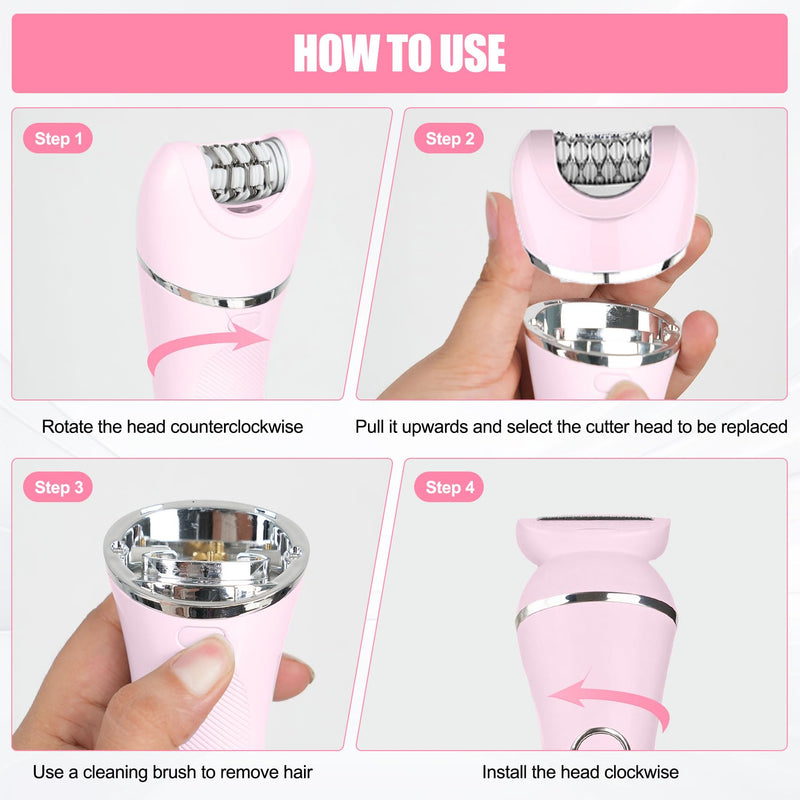 HOW TO USE

Step 1

Rotate the head counterclockwise

Step 2

Pull it upwards and select the cutter head to be replaced

Step 3

Use a cleaning brush to remove hair

Step 4

Install the head clockwise