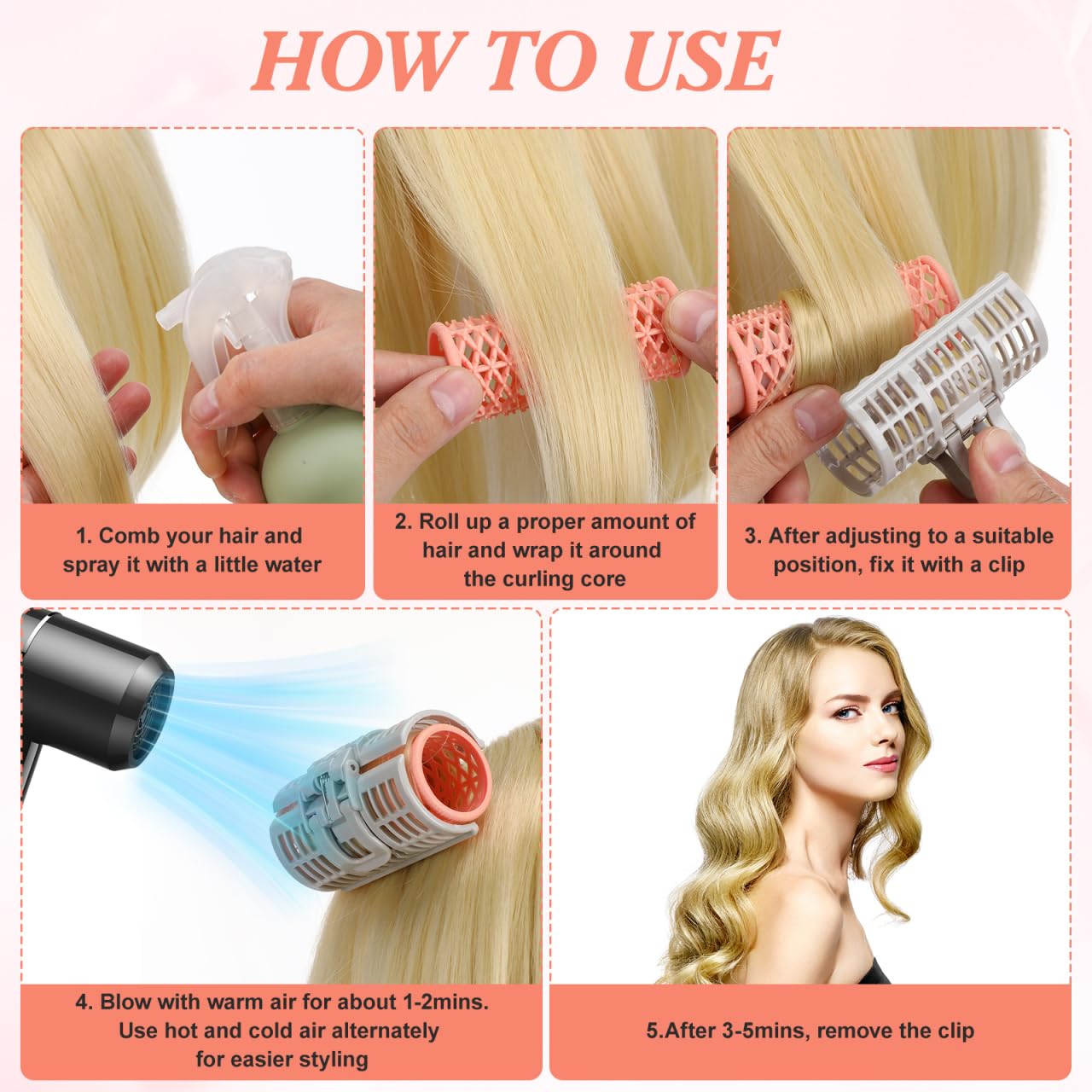 HOW TO USE

1. Comb your hair and spray it with a little water

2. Roll up a proper amount of hair and wrap it around the curling core

3. After adjusting to a suitable position, fix it with a clip

4. Blow with warm air for about 1-2mins. Use hot and cold air alternately for easier styling

5.After 3-5mins, remove the clip