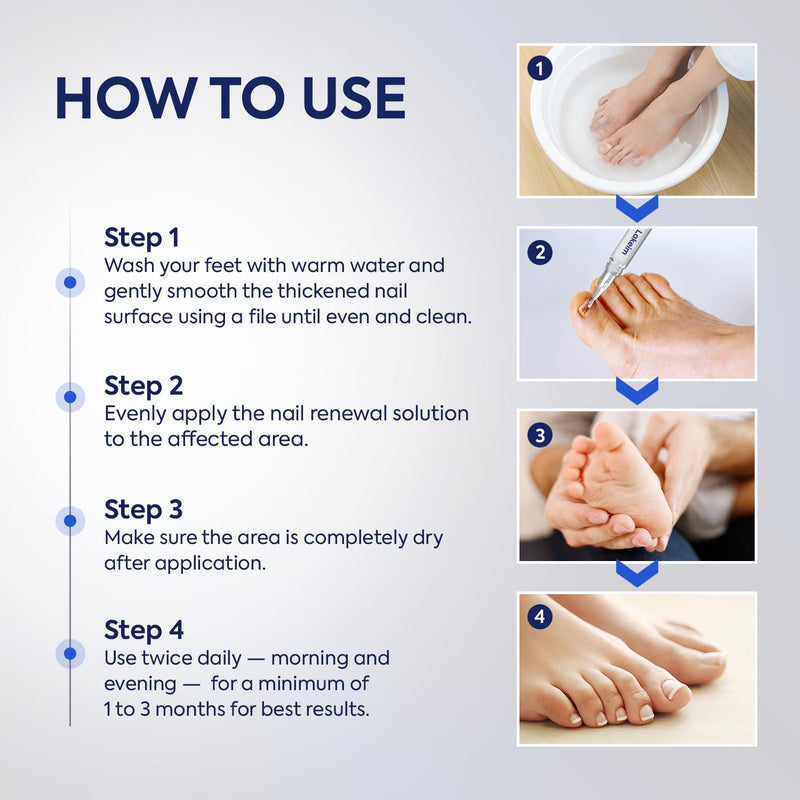 HOW TO USE

Step 1
Wash your feet with warm water and gently smooth the thickened nail surface using a file until even and clean.

Step 2
Evenly apply the nail renewal solution to the affected area.

Step 3
Make sure the area is completely dry after application.

Step 4
Use twice daily — morning and evening — for a minimum of 1 to 3 months for best results.

1

2

Lakeim

3

4