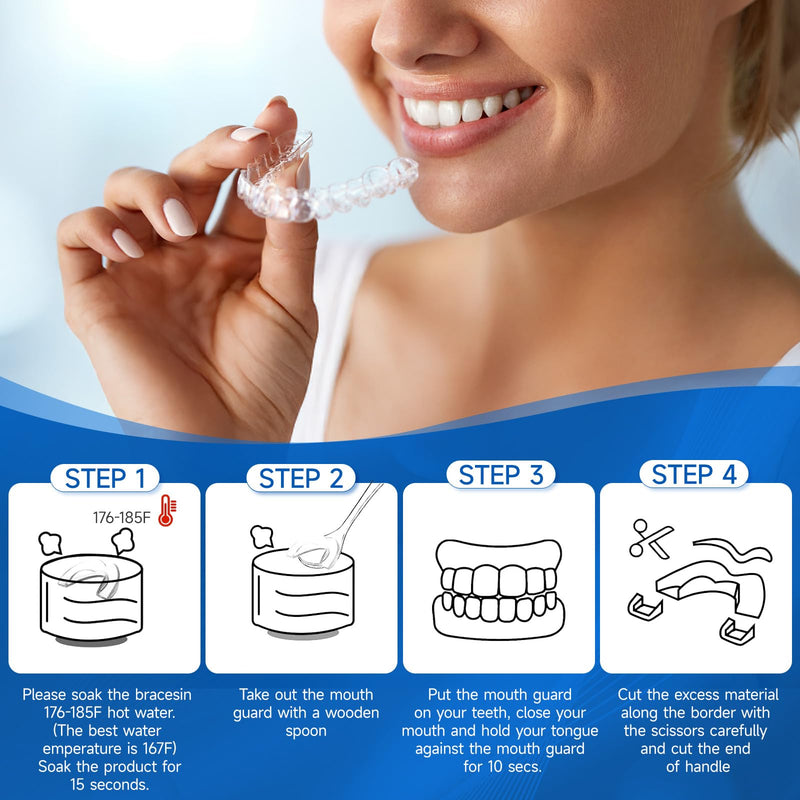 STEP 1

176-185F

Please soak the bracesin 176-185F hot water. (The best water emperature is 167F) Soak the product for 15 seconds.

STEP 2

Take out the mouth guard with a wooden spoon

STEP 3

Put the mouth guard on your teeth, close your mouth and hold your tongue against the mouth guard for 10 secs.

STEP 4

Cut the excess material along the border with the scissors carefully and cut the end of handle