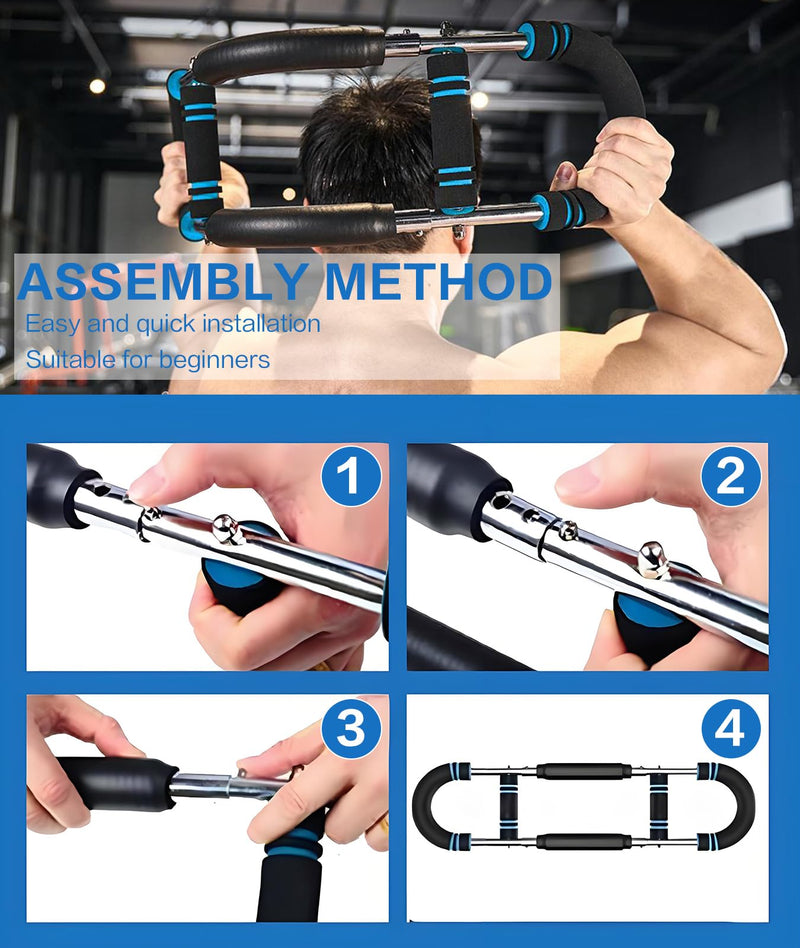 ASSEMBLY METHOD
Easy and quick installation
Suitable for beginners

1

2

3

4