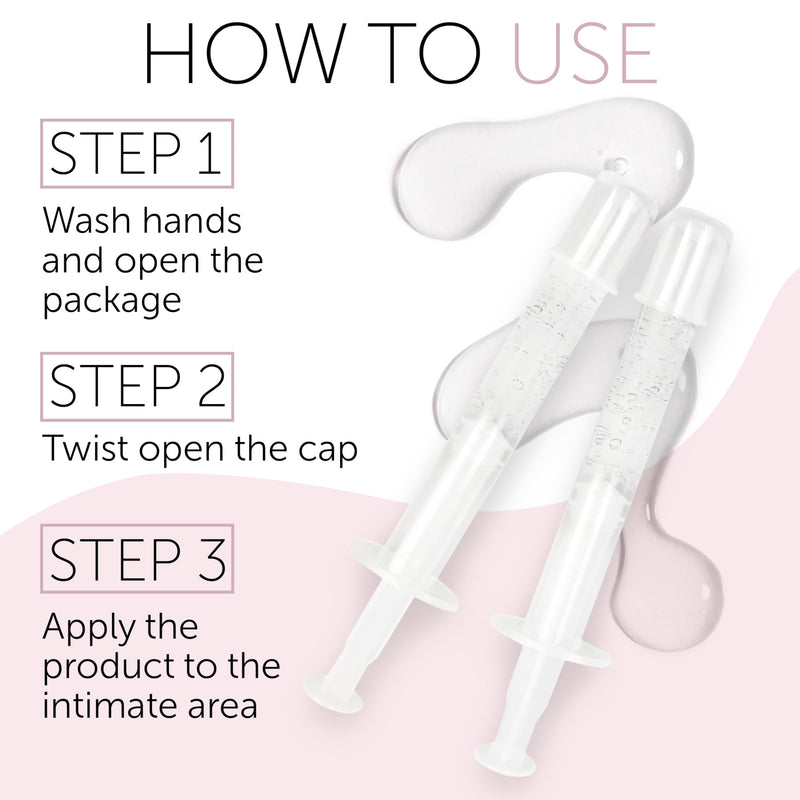 HOW TO USE

STEP 1

Wash hands and open the package

STEP 2

Twist open the cap

STEP 3

Apply the product to the intimate area