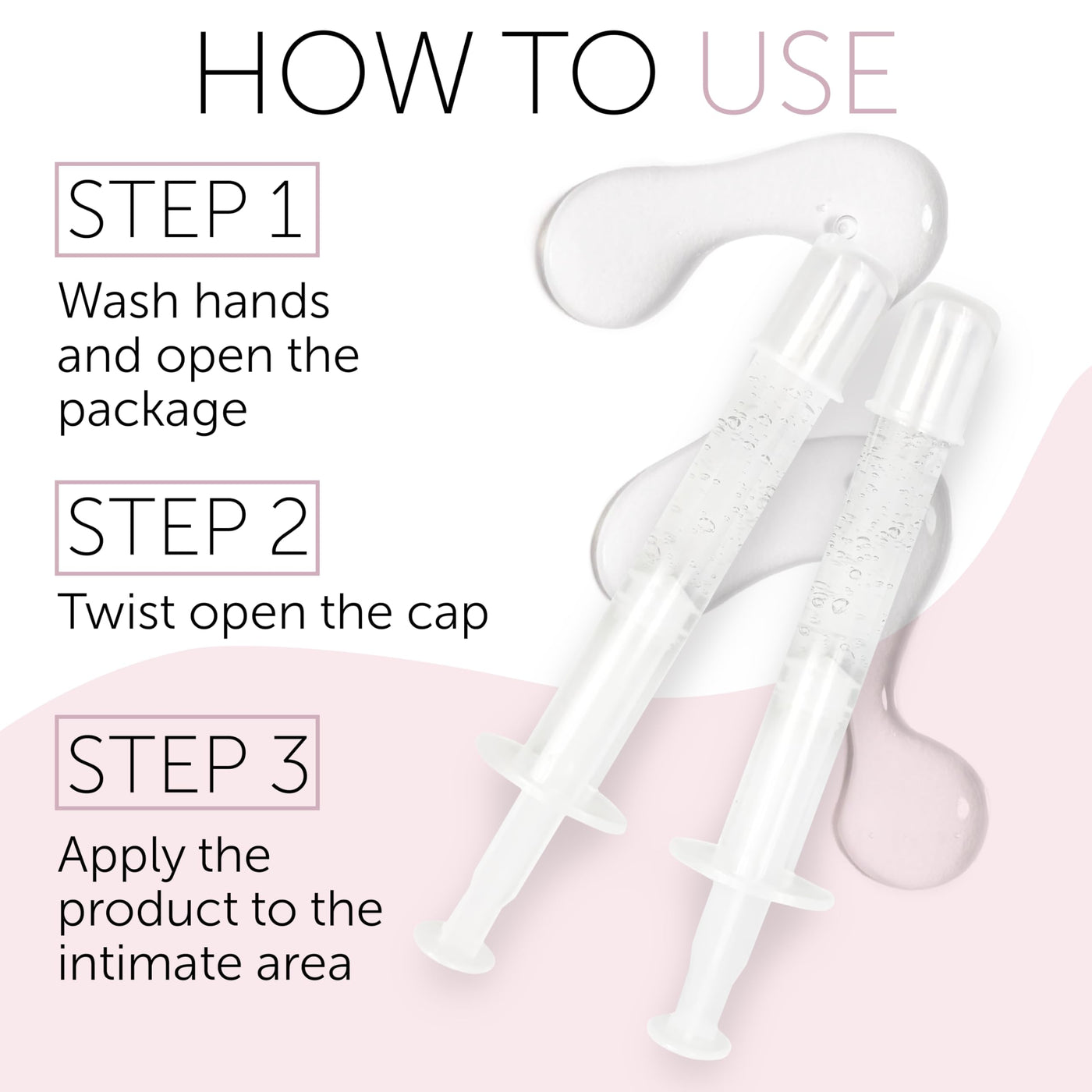 HOW TO USE

STEP 1

Wash hands and open the package

STEP 2

Twist open the cap

STEP 3

Apply the product to the intimate area