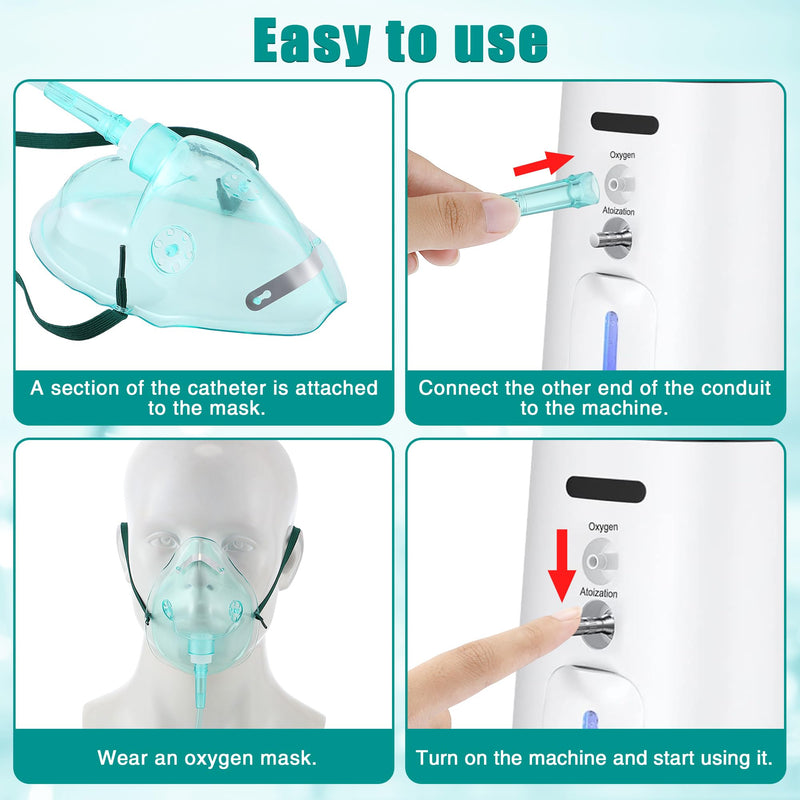 Easy to use

A section of the catheter is attached to the mask.

Oxygen

Atoization

Connect the other end of the conduit to the machine.

Wear an oxygen mask.

Oxygen

Atoization

Turn on the machine and start using it.