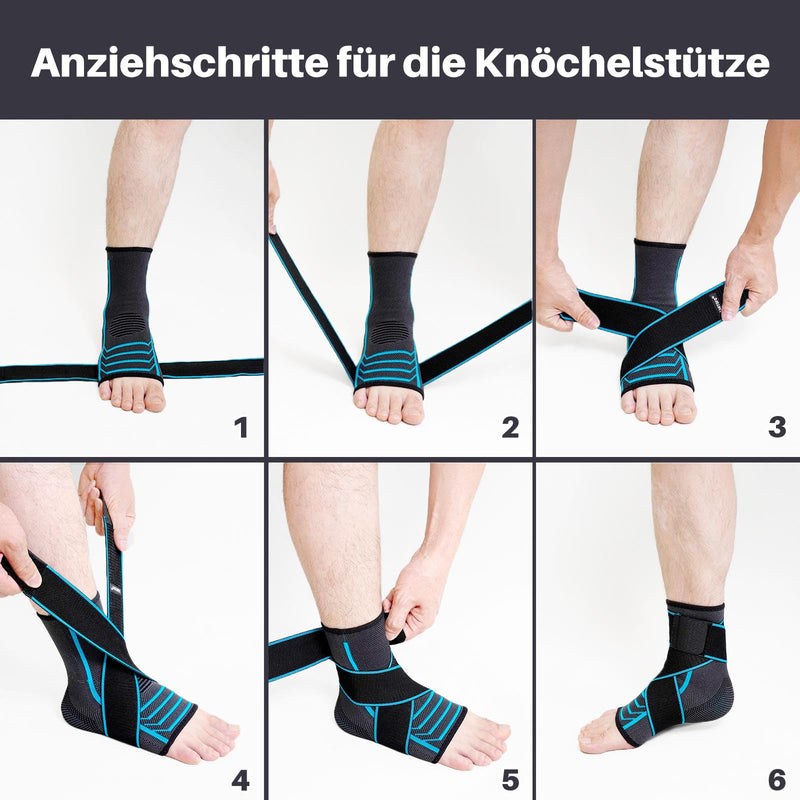 Anziehschritte für die Knöchelstütze

1

2

3

4

5

6