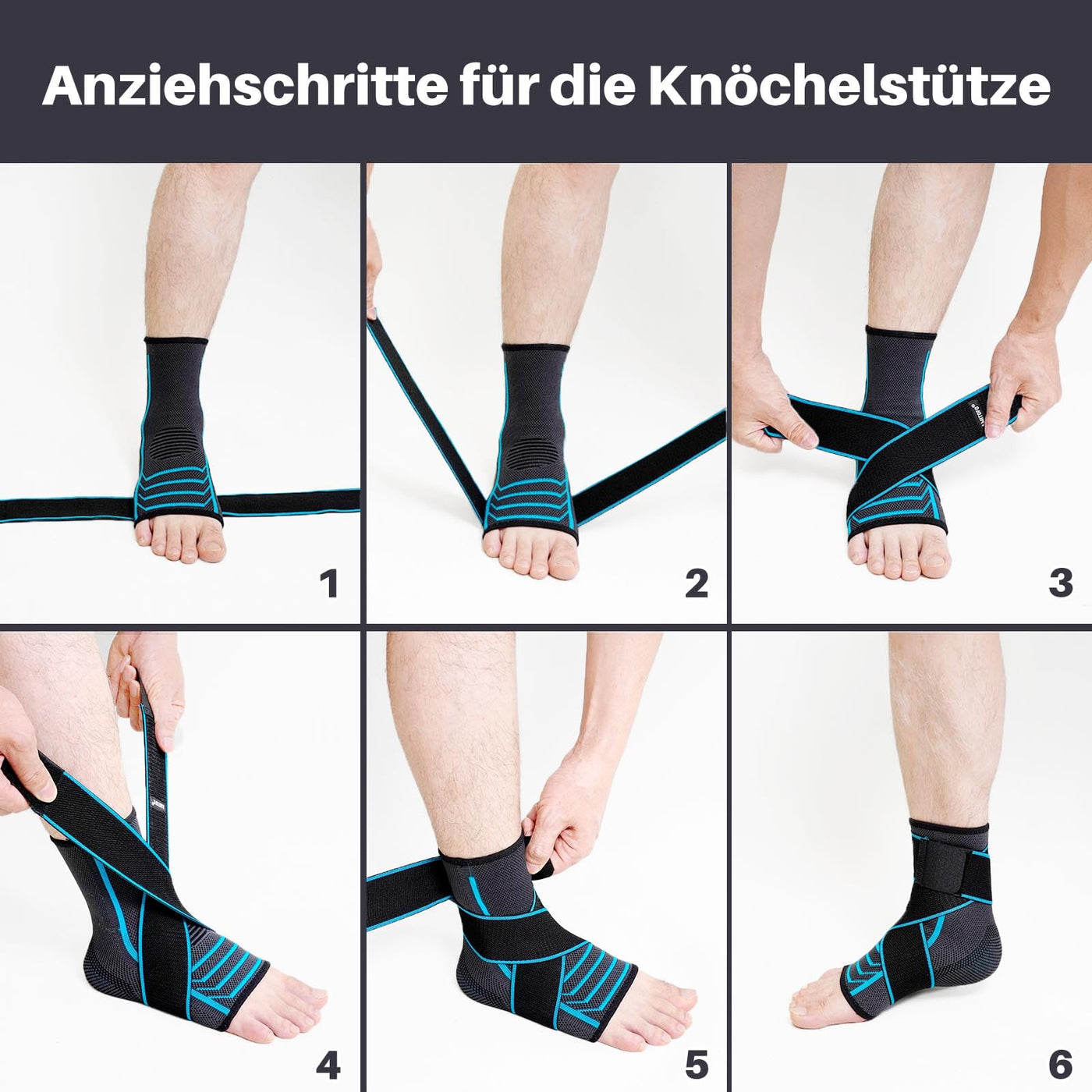 Anziehschritte für die Knöchelstütze

1

2

3

4

5

6