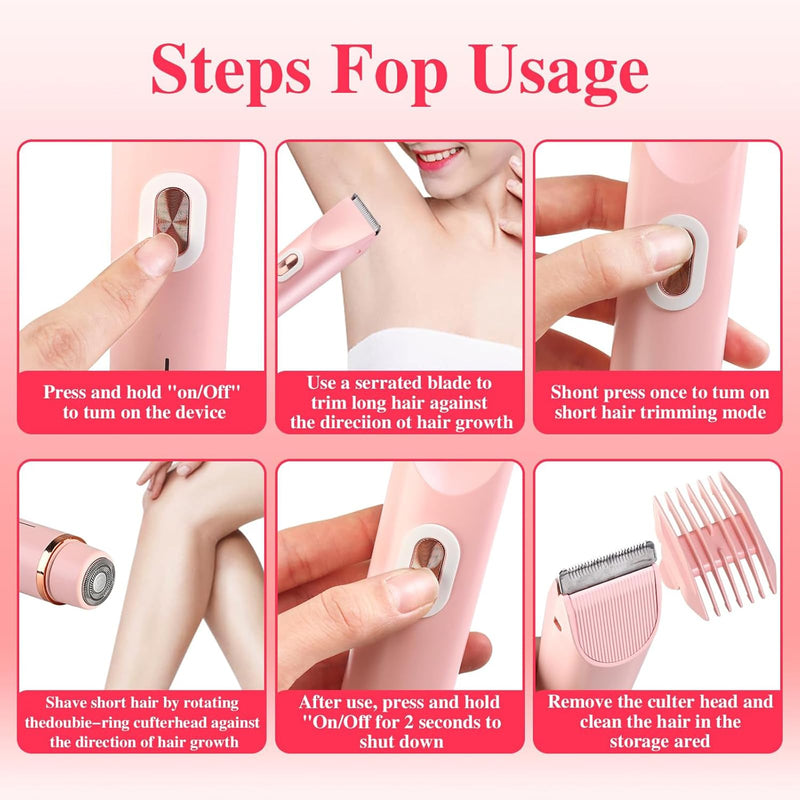 Steps Fop Usage

Press and hold "on/Off" to tum on the device

Use a serrated blade to trim long hair against the direciion ot hair growth

Shont press once to tum on short hair trimming mode

Shave short hair by rotating thedoubie–ring cufterhead against the direction of hair growth

After use, press and hold "On/Off for 2 seconds to shut down

Remove the culter head and clean the hair in the storage ared