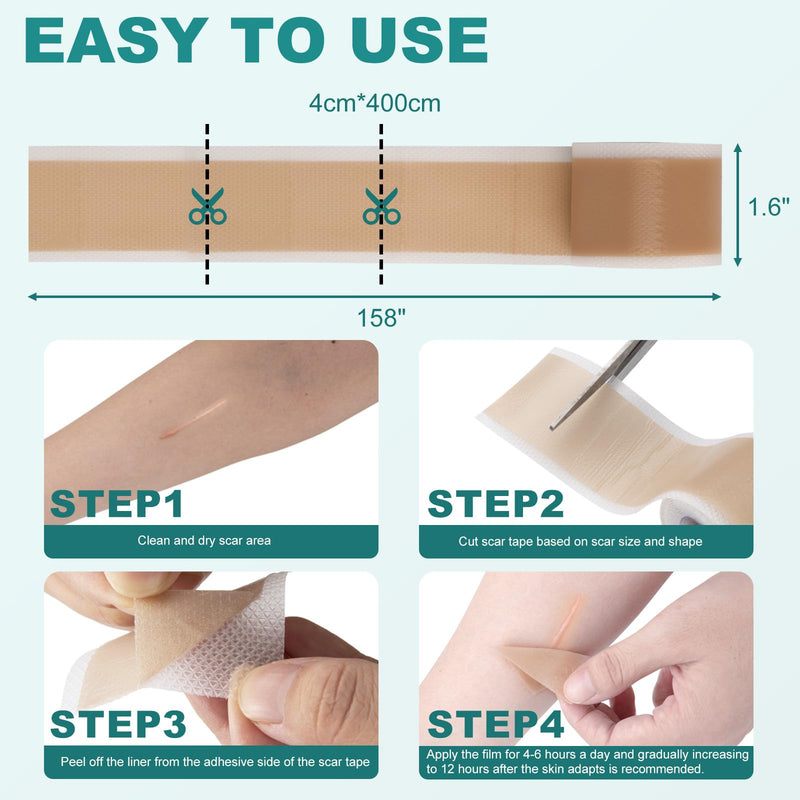 EASY TO USE

4cm*400cm

1.6"

158"

STEP1

Clean and dry scar area

STEP2

Cut scar tape based on scar size and shape

STEP3

Peel off the liner from the adhesive side of the scar tape

STEP4

Apply the film for 4-6 hours a day and gradually increasing to 12 hours after the skin adapts is recommended.