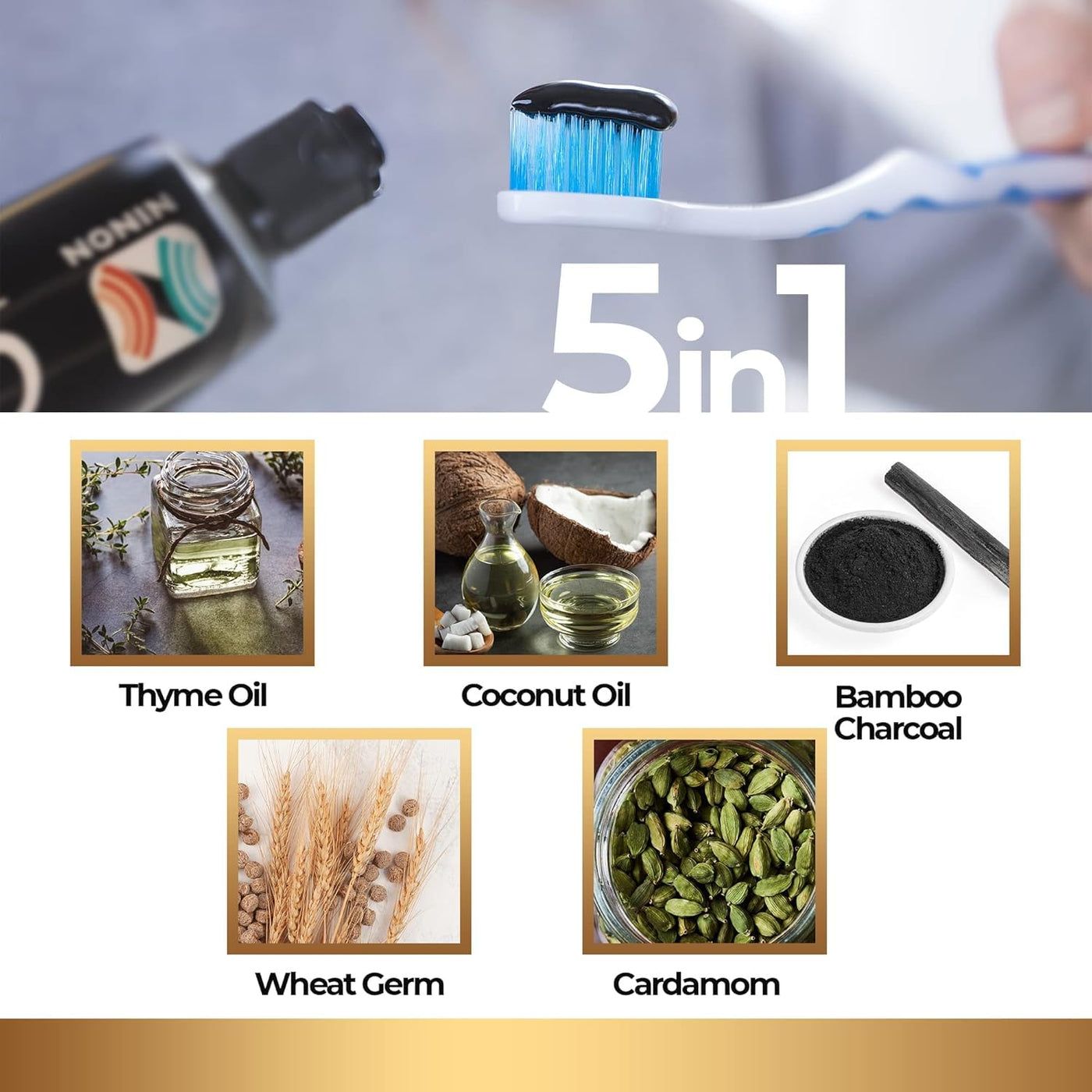 NONIN

5in1

Thyme Oil

Coconut Oil

Bamboo Charcoal

Wheat Germ

Cardamom