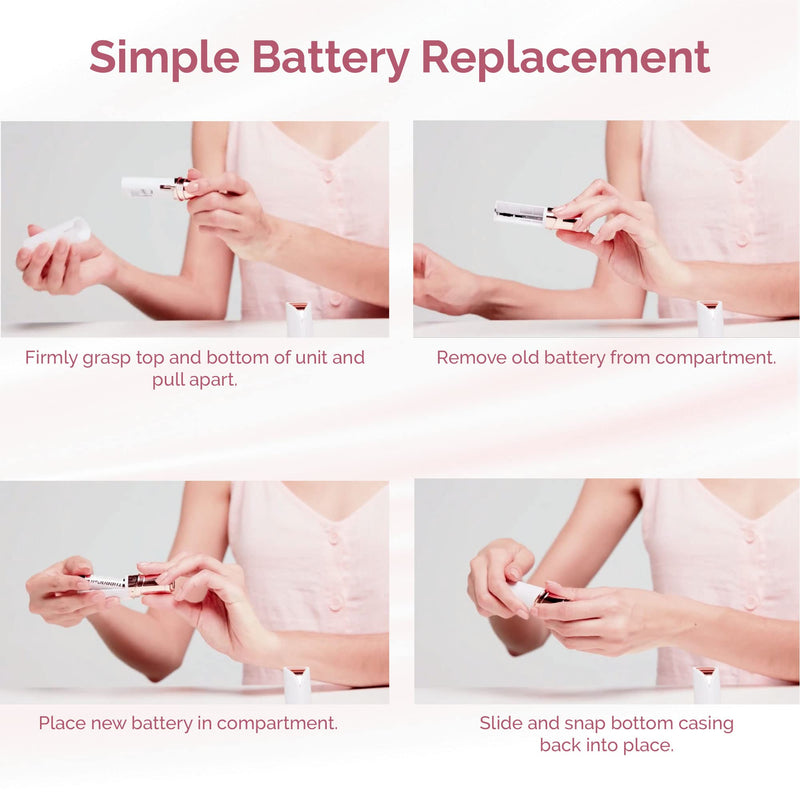 Simple Battery Replacement

Firmly grasp top and bottom of unit and pull apart.

Remove old battery from compartment.

Place new battery in compartment.

Slide and snap bottom casing back into place.