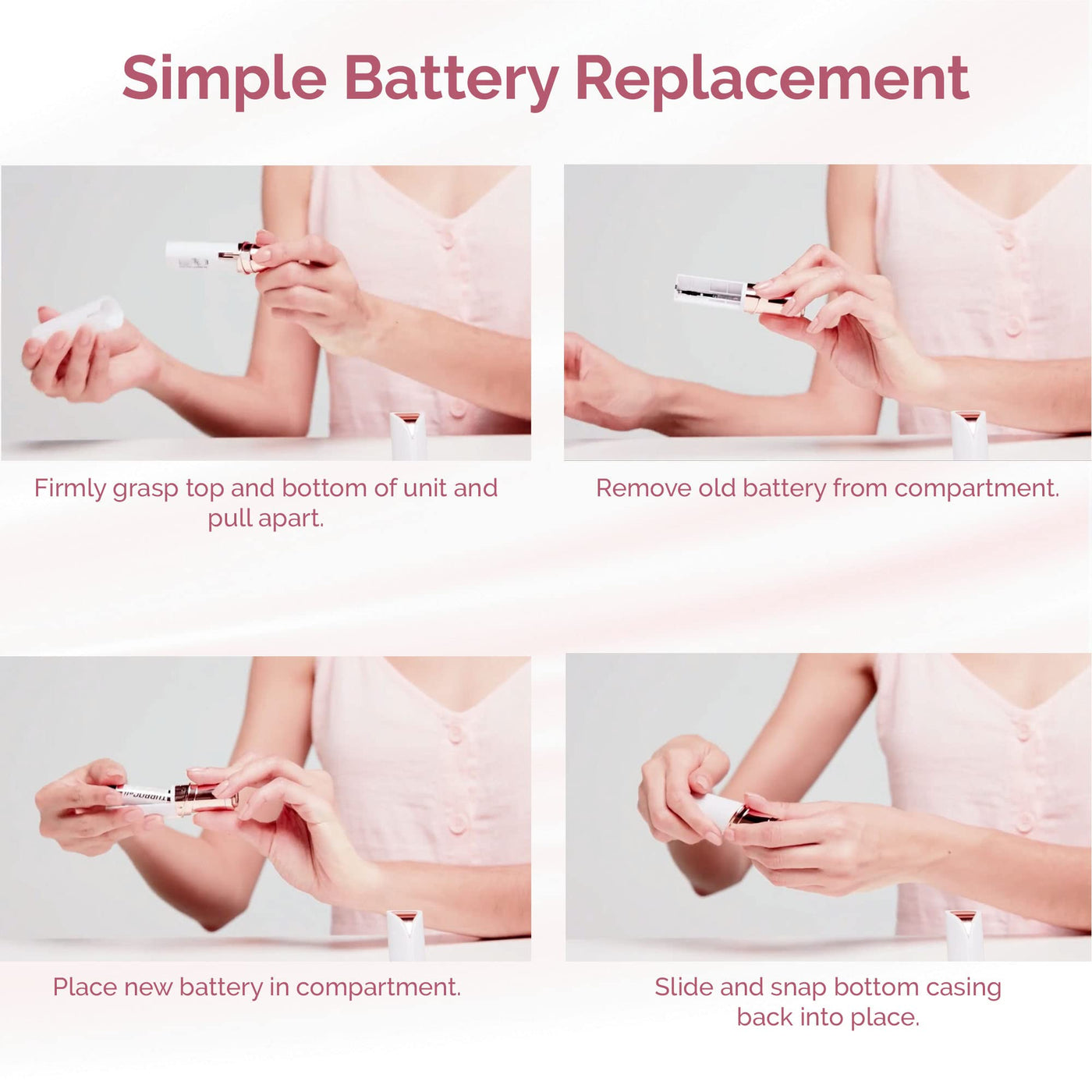 Simple Battery Replacement

Firmly grasp top and bottom of unit and pull apart.

Remove old battery from compartment.

Place new battery in compartment.

Slide and snap bottom casing back into place.