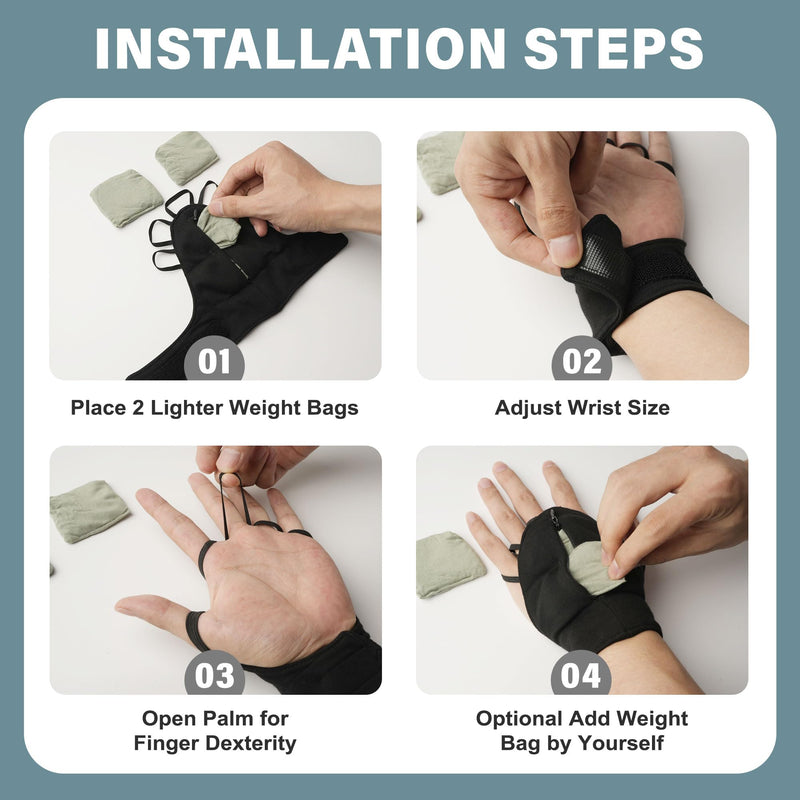 INSTALLATION STEPS

01

Place 2 Lighter Weight Bags

02

Adjust Wrist Size

03

Open Palm for Finger Dexterity

04

Optional Add Weight Bag by Yourself