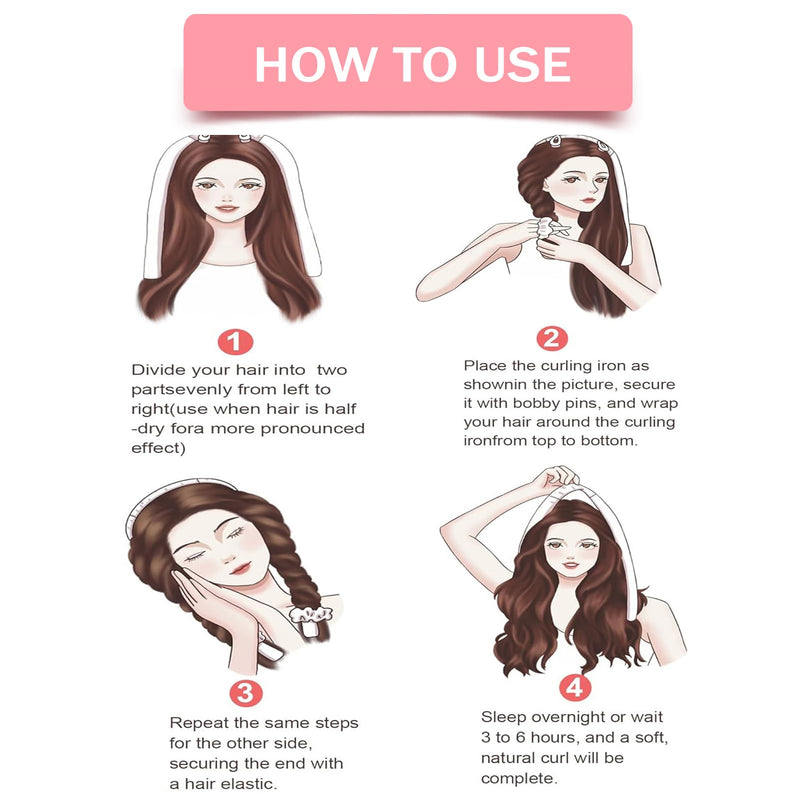 HOW TO USE

1

Divide your hair into two partsevenly from left to right(use when hair is half -dry fora more pronounced effect)

2

Place the curling iron as shownin the picture, secure it with bobby pins, and wrap your hair around the curling ironfrom top to bottom.

3

Repeat the same steps for the other side, securing the end with a hair elastic.

4

Sleep overnight or wait 3 to 6 hours, and a soft, natural curl will be complete.