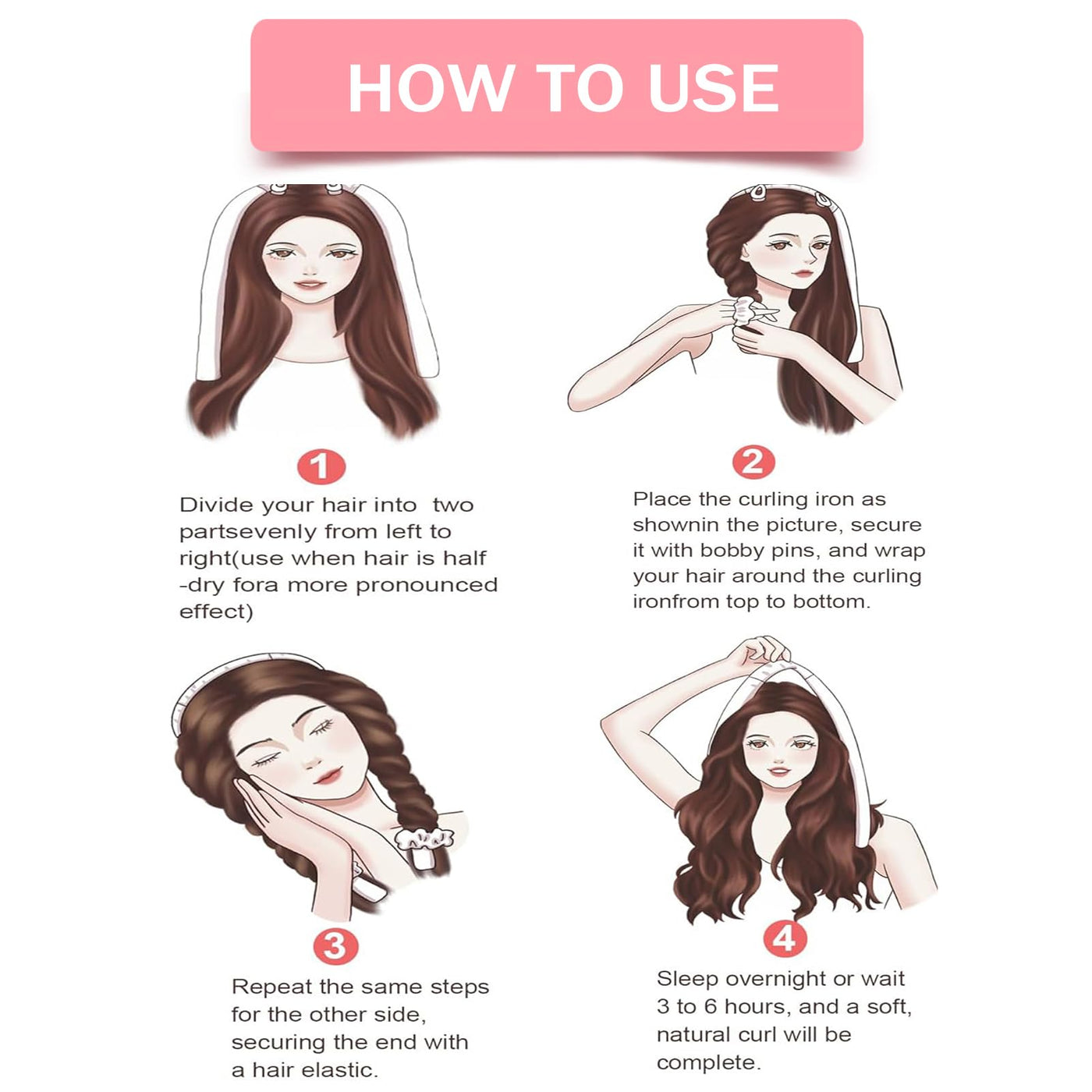 HOW TO USE

1

Divide your hair into two partsevenly from left to right(use when hair is half -dry fora more pronounced effect)

2

Place the curling iron as shownin the picture, secure it with bobby pins, and wrap your hair around the curling ironfrom top to bottom.

3

Repeat the same steps for the other side, securing the end with a hair elastic.

4

Sleep overnight or wait 3 to 6 hours, and a soft, natural curl will be complete.