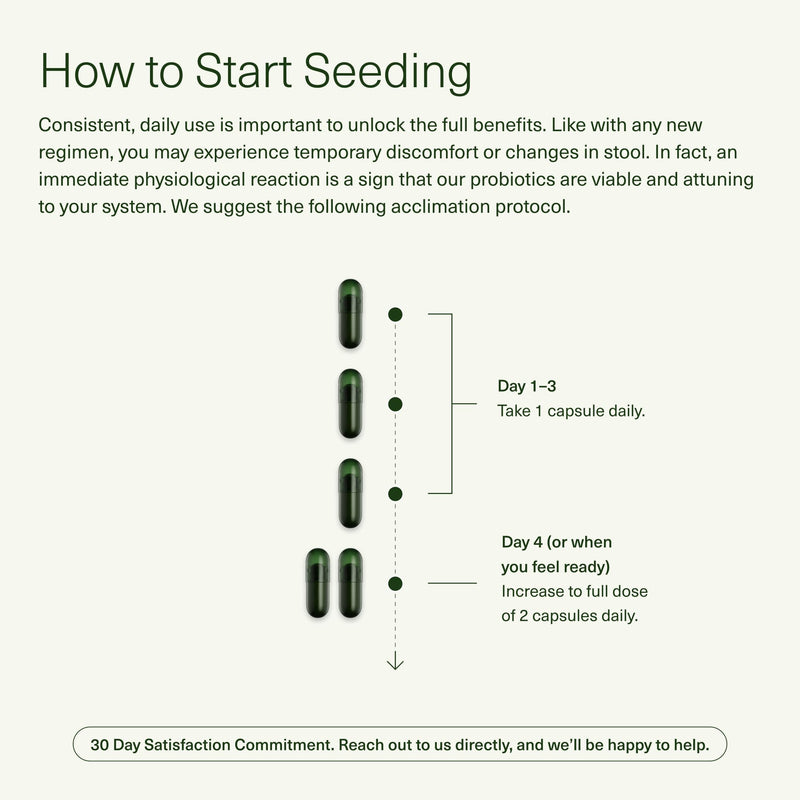 How to Start Seeding

Consistent, daily use is important to unlock the full benefits. Like with any new regimen, you may experience temporary discomfort or changes in stool. In fact, an immediate physiological reaction is a sign that our probiotics are viable and attuning to your system. We suggest the following acclimation protocol.

Day 1–3
Take 1 capsule daily.

Day 4 (or when you feel ready)
Increase to full dose of 2 capsules daily.

30 Day Satisfaction Commitment. Reach out to us directly, and we'll be happy to help.