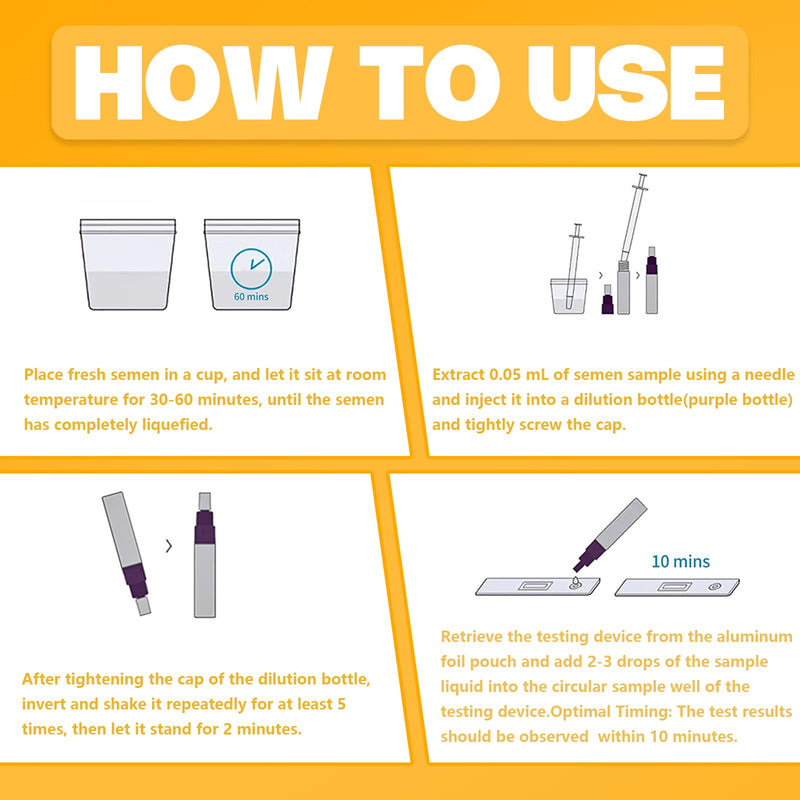 HOW TO USE

60 mins

Place fresh semen in a cup, and let it sit at room temperature for 30-60 minutes, until the semen has completely liquefied.

Extract 0.05 mL of semen sample using a needle and inject it into a dilution bottle(purple bottle) and tightly screw the cap.

After tightening the cap of the dilution bottle, invert and shake it repeatedly for at least 5 times, then let it stand for 2 minutes.

10 mins

Retrieve the testing device from the aluminum foil pouch and add 2-3 drops of the sample liquid into the circular sample well of the testing device.Optimal Timing: The test results should be observed within 10 minutes.