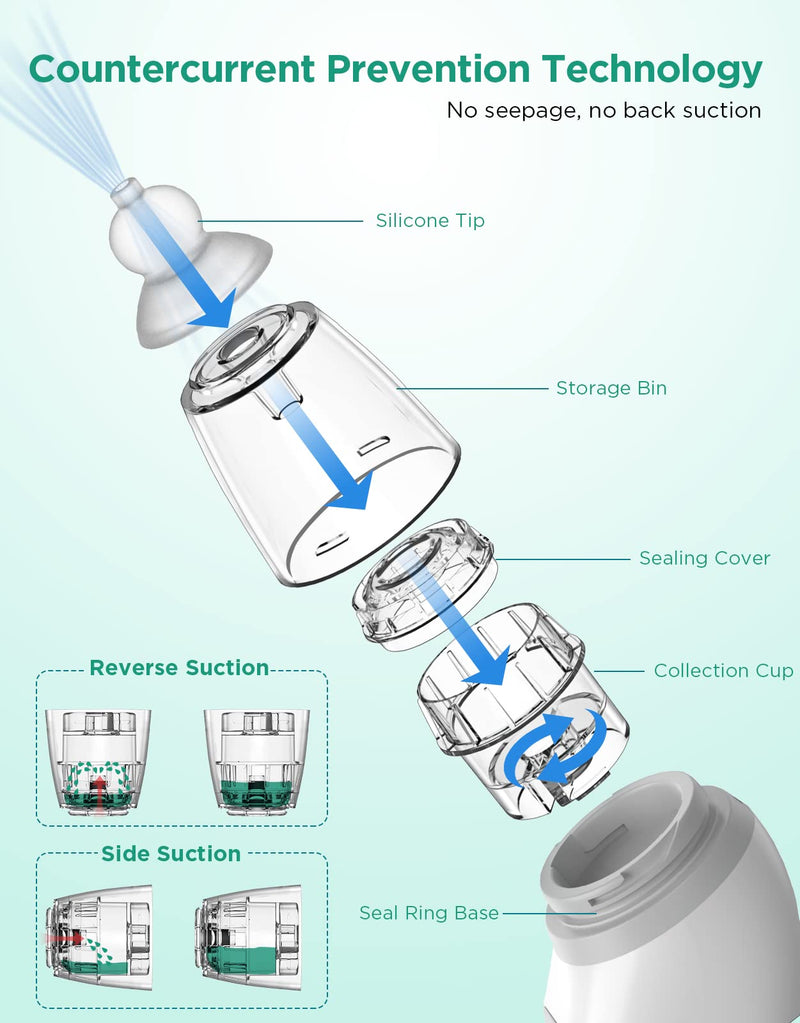 Countercurrent Prevention Technology

No seepage, no back suction

Silicone Tip

Storage Bin

Sealing Cover

Collection Cup

Reverse Suction

Side Suction

Seal Ring Base