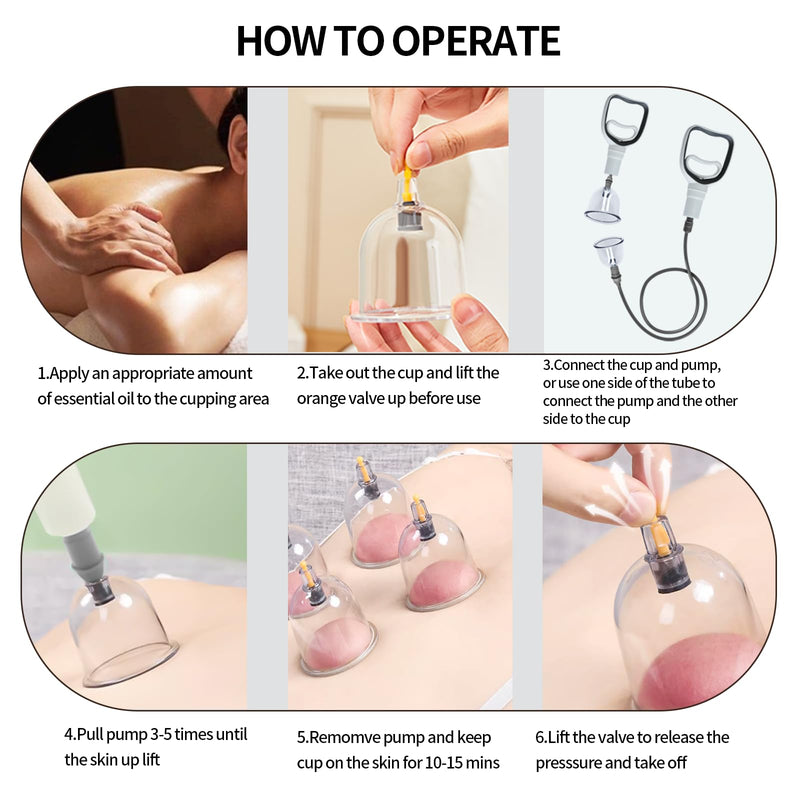 HOW TO OPERATE

1.Apply an appropriate amount of essential oil to the cupping area

2.Take out the cup and lift the orange valve up before use

3.Connect the cup and pump, or use one side of the tube to connect the pump and the other side to the cup

4.Pull pump 3-5 times until the skin up lift

5.Remomve pump and keep cup on the skin for 10-15 mins

6.Lift the valve to release the presssure and take off