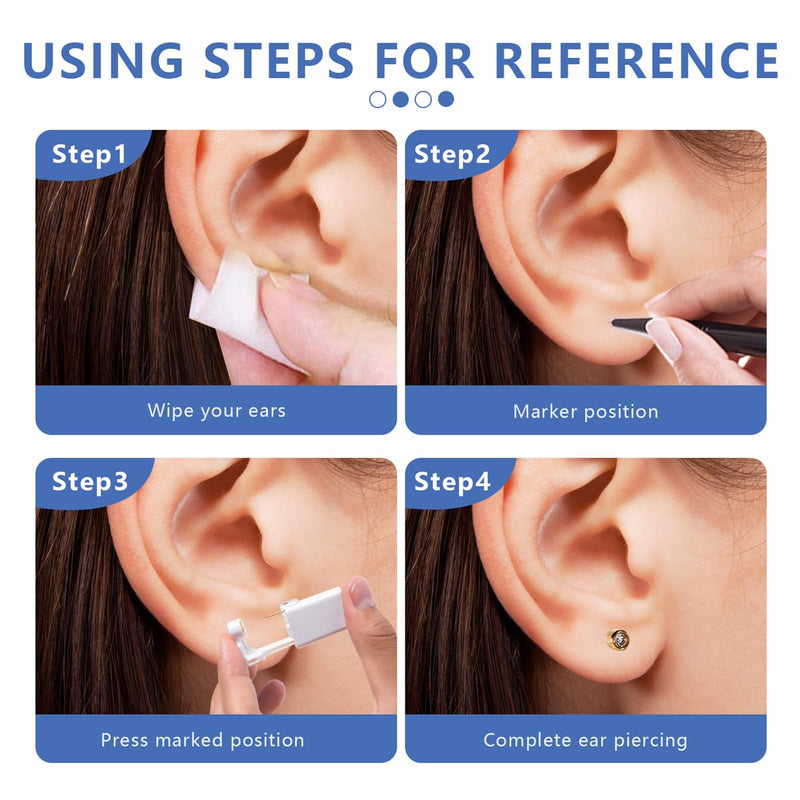 USING STEPS FOR REFERENCE

Step1

Wipe your ears

Step2

Marker position

Step3

Press marked position

Step4

Complete ear piercing