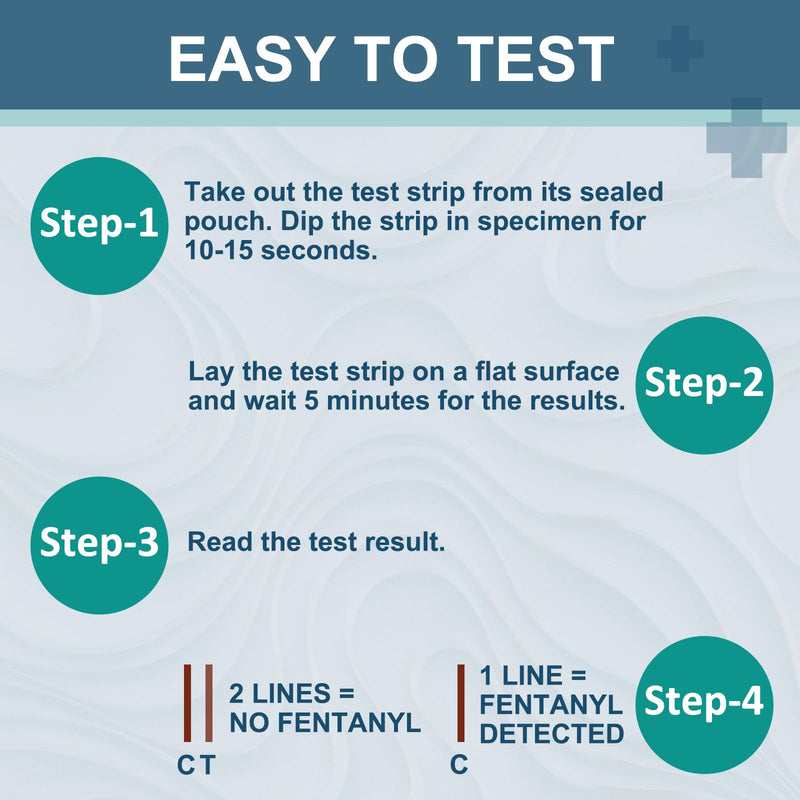 EASY TO TEST

Step-1

Take out the test strip from its sealed pouch. Dip the strip in specimen for 10-15 seconds.

Lay the test strip on a flat surface and wait 5 minutes for the results.

Step-2

Step-3

Read the test result.

2 LINES = NO FENTANYL

C T

1 LINE = FENTANYL DETECTED

C

Step-4