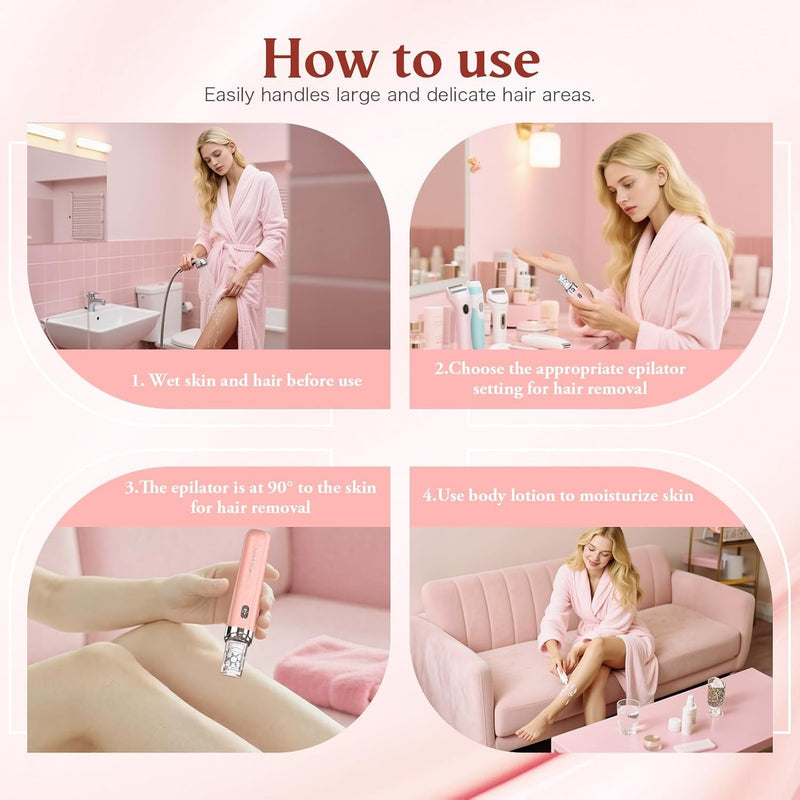 How to use

Easily handles large and delicate hair areas.

1. Wet skin and hair before use

2.Choose the appropriate epilator setting for hair removal

3.The epilator is at 90° to the skin for hair removal

4.Use body lotion to moisturize skin