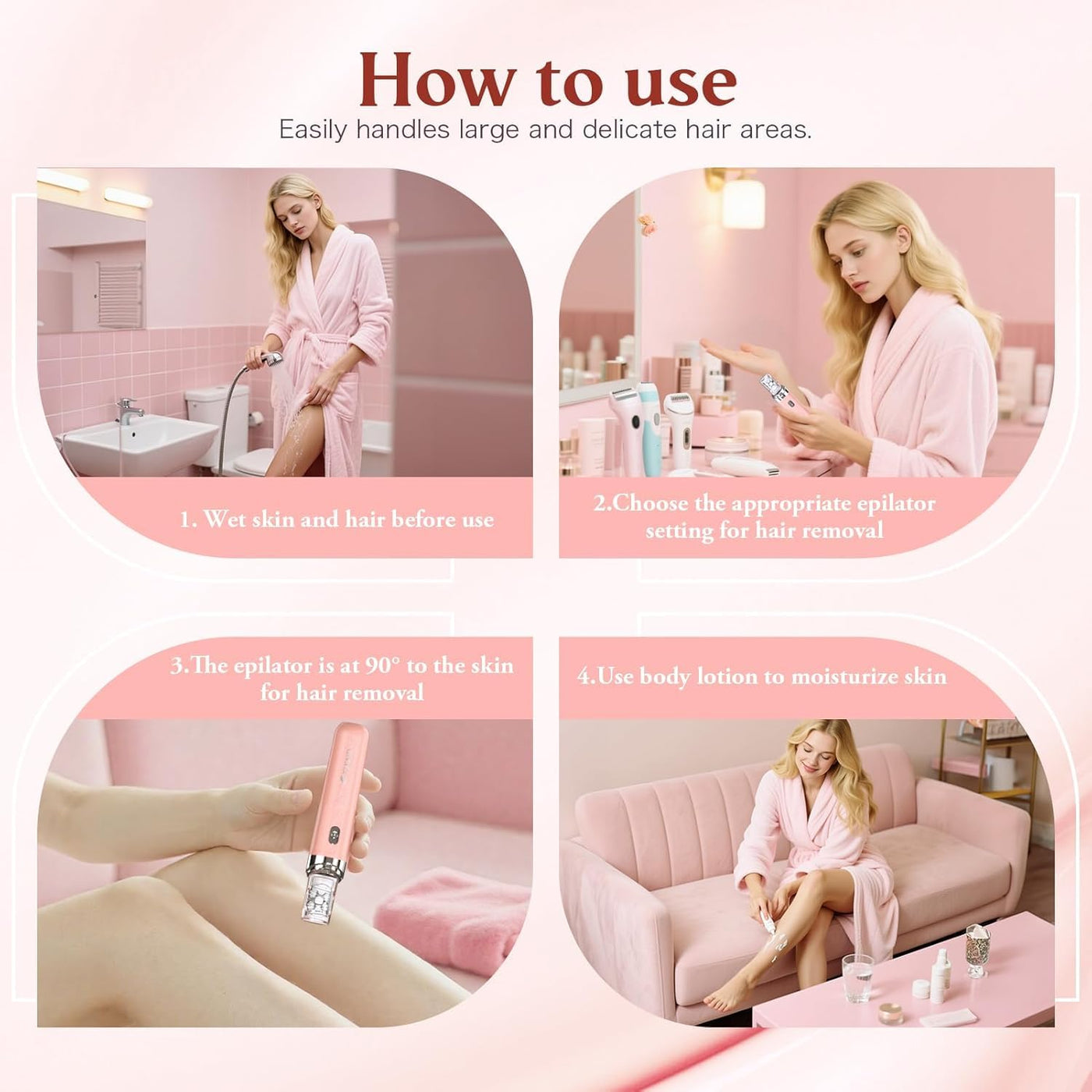 How to use

Easily handles large and delicate hair areas.

1. Wet skin and hair before use

2.Choose the appropriate epilator setting for hair removal

3.The epilator is at 90° to the skin for hair removal

4.Use body lotion to moisturize skin