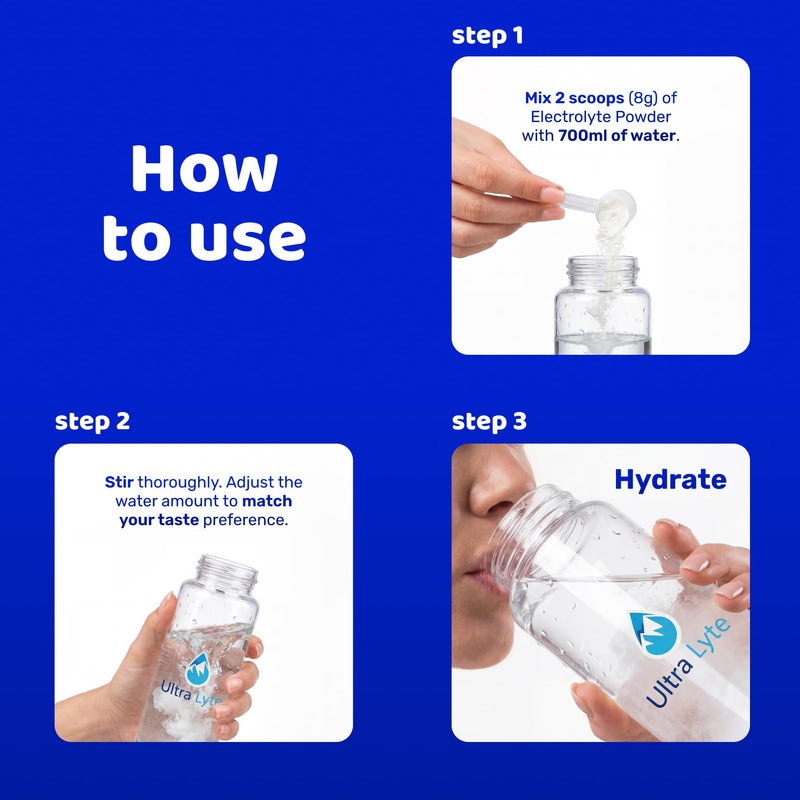 How to use

step 1

Mix 2 scoops (8g) of Electrolyte Powder with 700ml of water.

step 2

Stir thoroughly. Adjust the water amount to match your taste preference.

Ultra Lyte

step 3

Hydrate

Ultra Lyte