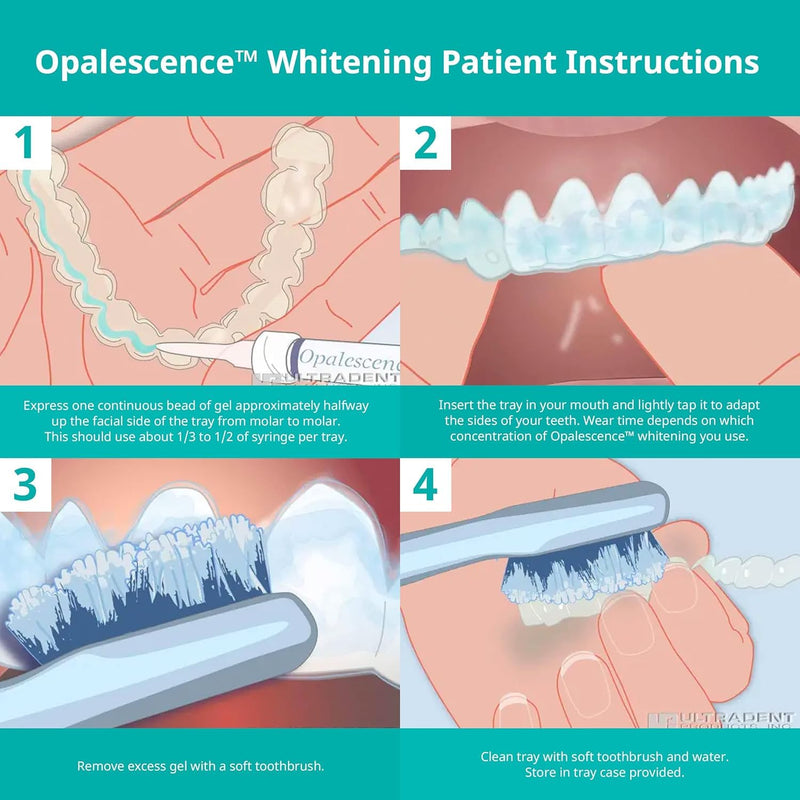 Opalescence™ Whitening Patient Instructions

1

Opalescenc

ULTRADENT

Express one continuous bead of gel approximately halfway up the facial side of the tray from molar to molar. This should use about 1/3 to 1/2 of syringe per tray.

2

Insert the tray in your mouth and lightly tap it to adapt the sides of your teeth. Wear time depends on which concentration of Opalescence™ whitening you use.

3

Remove excess gel with a soft toothbrush.

4

ULTRADENT PRODUCTS, INC

Clean tray with soft toothbrush and water. Store in tray case provided.