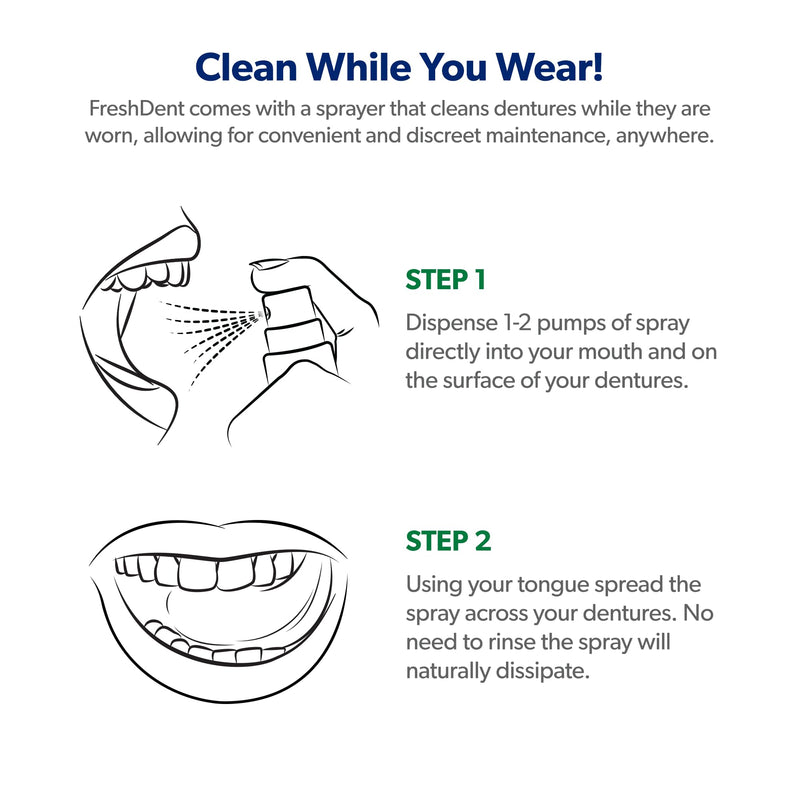 Clean While You Wear!

FreshDent comes with a sprayer that cleans dentures while they are worn, allowing for convenient and discreet maintenance, anywhere.

STEP 1

Dispense 1-2 pumps of spray directly into your mouth and on the surface of your dentures.

STEP 2

Using your tongue spread the spray across your dentures. No need to rinse the spray will naturally dissipate.