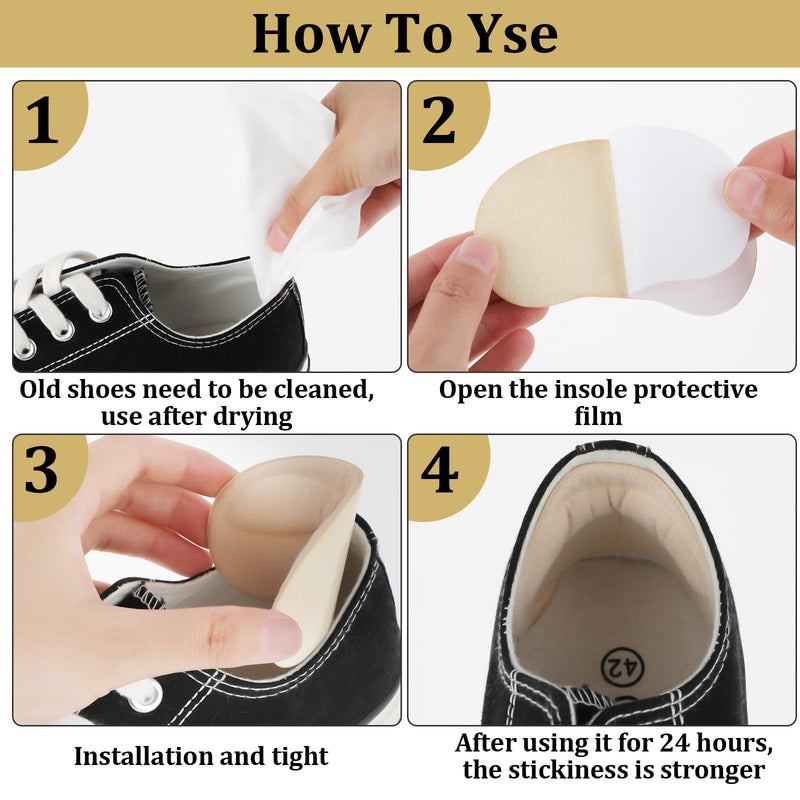 How To Yse

1

Old shoes need to be cleaned, use after drying

2

Open the insole protective film

3

Installation and tight

4

42

After using it for 24 hours, the stickiness is stronger