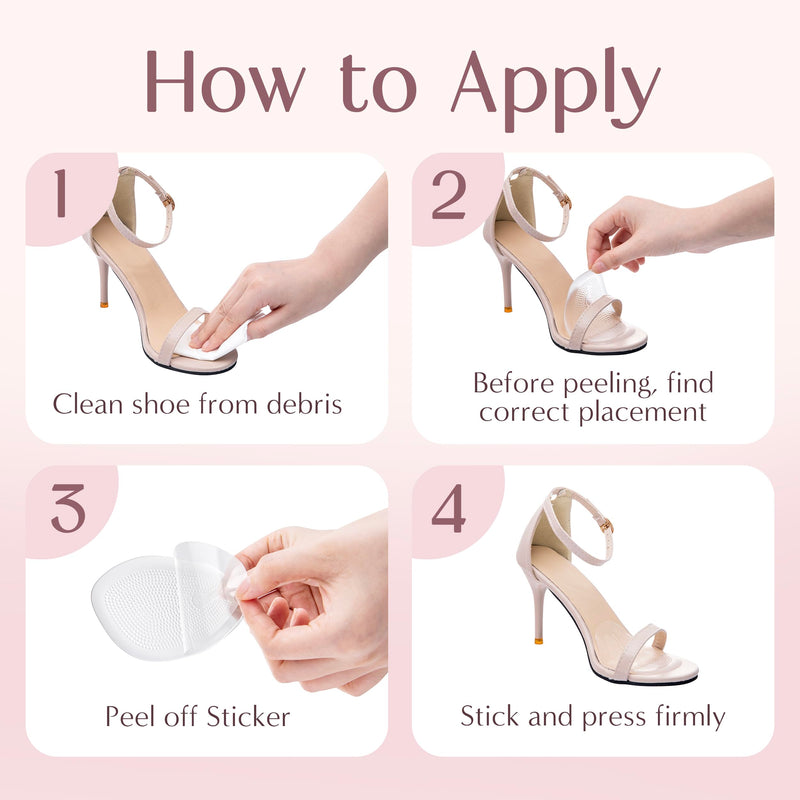 How to Apply

1

Clean shoe from debris

2

Before peeling, find correct placement

3

Peel off Sticker

4

Stick and press firmly