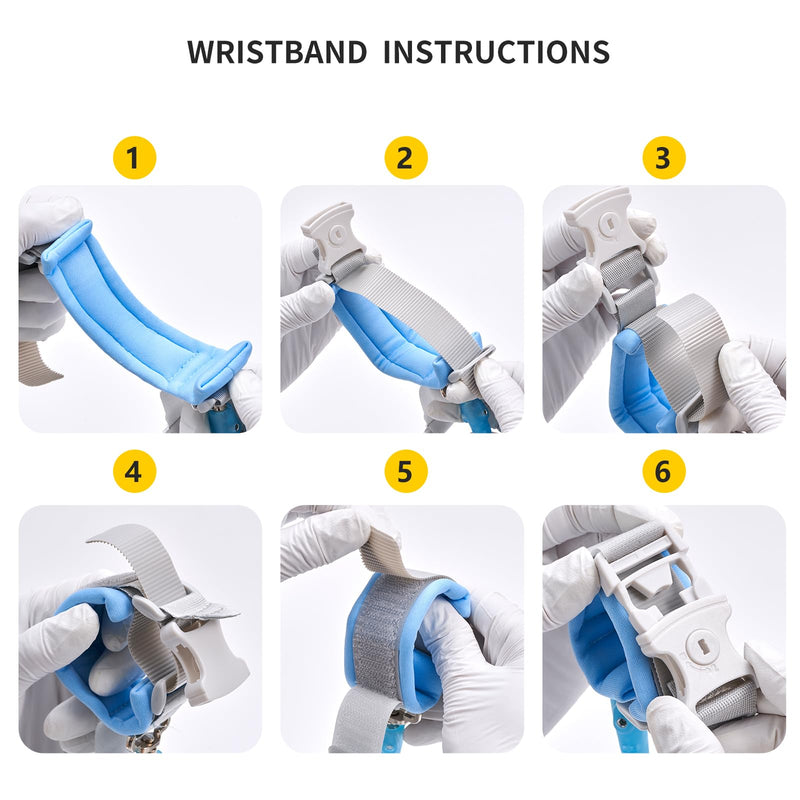 WRISTBAND INSTRUCTIONS

1

2

3

4

5

6