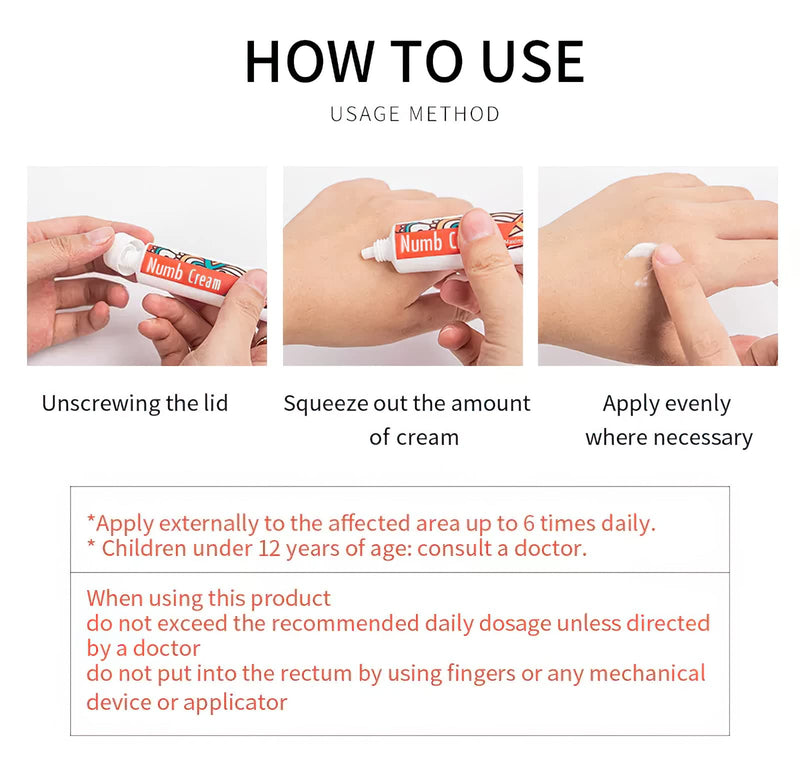 HOW TO USE

USAGE METHOD

Numb Cream

Numb C

Unscrewing the lid

Squeeze out the amount of cream

Apply evenly where necessary

*Apply externally to the affected area up to 6 times daily.
* Children under 12 years of age: consult a doctor.

When using this product
do not exceed the recommended daily dosage unless directed by a doctor
do not put into the rectum by using fingers or any mechanical device or applicator