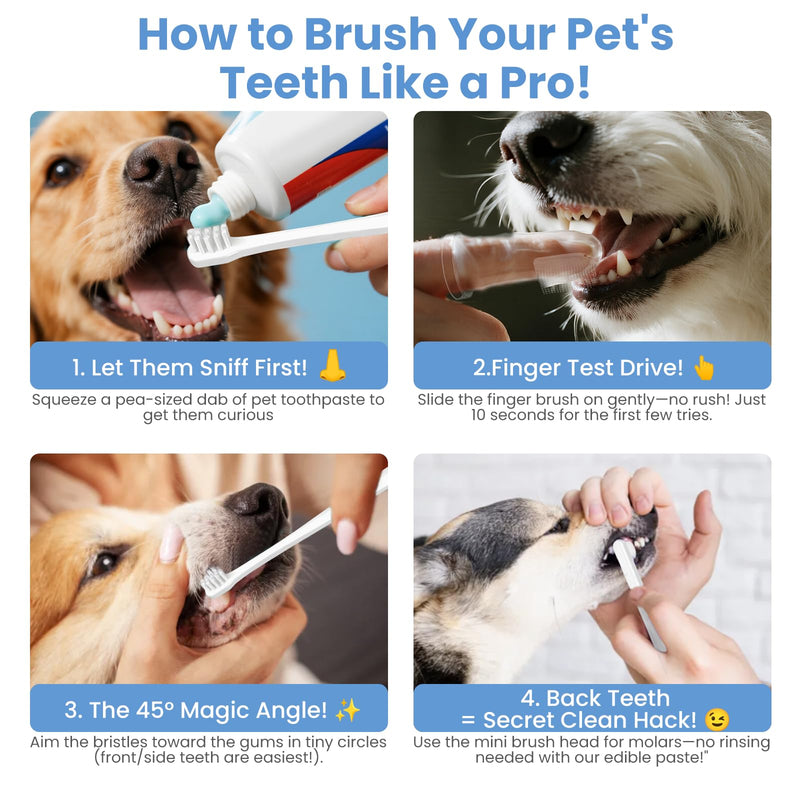 How to Brush Your Pet's Teeth Like a Pro!

1. Let Them Sniff First! 👃

Squeeze a pea-sized dab of pet toothpaste to get them curious

2.Finger Test Drive! 👆

Slide the finger brush on gently—no rush! Just 10 seconds for the first few tries.

3. The 45° Magic Angle! ✨

Aim the bristles toward the gums in tiny circles (front/side teeth are easiest!).

4. Back Teeth = Secret Clean Hack! 😉

Use the mini brush head for molars—no rinsing needed with our edible paste!"