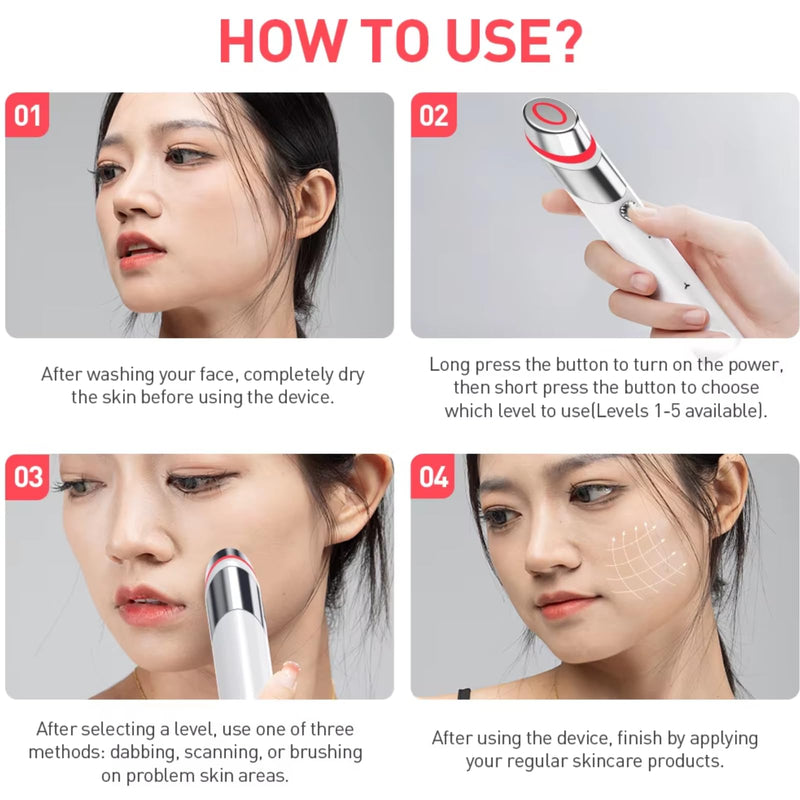 HOW TO USE?

01

After washing your face, completely dry the skin before using the device.

02

Long press the button to turn on the power, then short press the button to choose which level to use(Levels 1-5 available).

03

After selecting a level, use one of three methods: dabbing, scanning, or brushing on problem skin areas.

04

After using the device, finish by applying your regular skincare products.