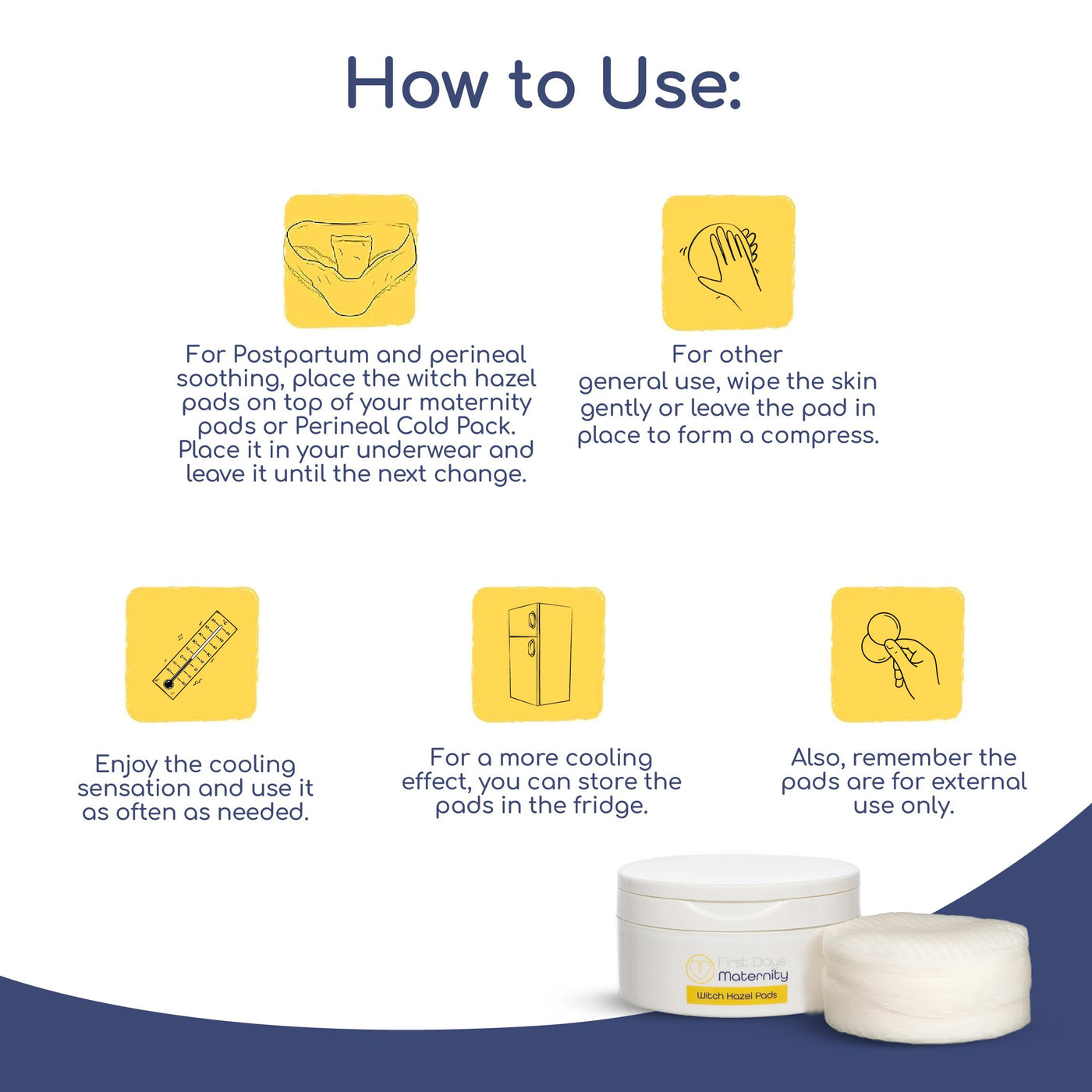 How to Use:

For Postpartum and perineal soothing, place the witch hazel pads on top of your maternity pads or Perineal Cold Pack. Place it in your underwear and leave it until the next change.

For other general use, wipe the skin gently or leave the pad in place to form a compress.

Enjoy the cooling sensation and use it as often as needed.

For a more cooling effect, you can store the pads in the fridge.

Also, remember the pads are for external use only.

First Days Maternity
Witch Hazel Pads