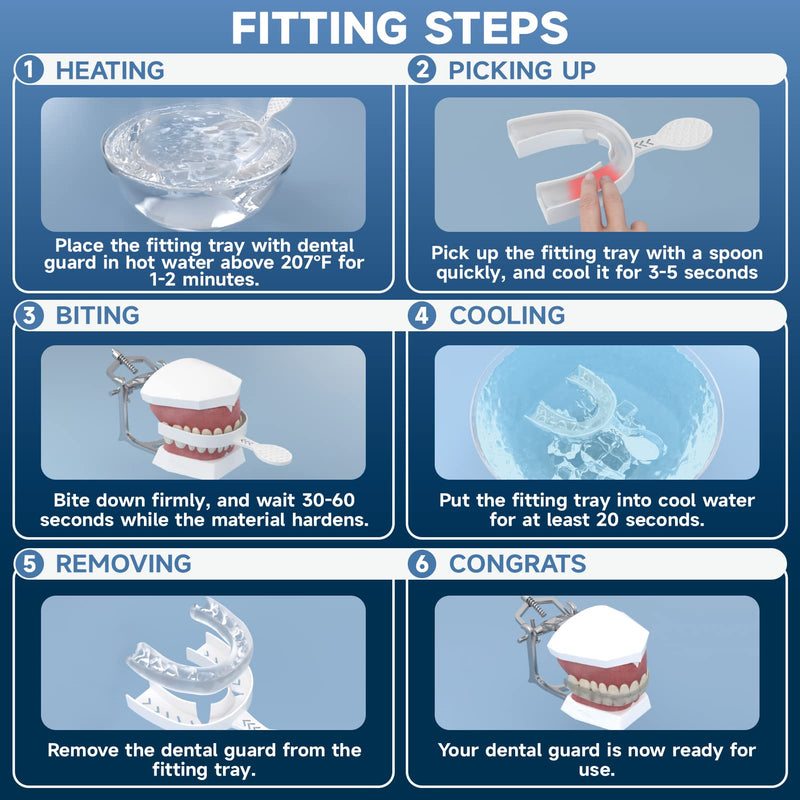 FITTING STEPS

1 HEATING

Place the fitting tray with dental guard in hot water above 207°F for 1-2 minutes.

2 PICKING UP

Pick up the fitting tray with a spoon quickly, and cool it for 3-5 seconds

3 BITING

Bite down firmly, and wait 30-60 seconds while the material hardens.

4 COOLING

Put the fitting tray into cool water for at least 20 seconds.

5 REMOVING

Remove the dental guard from the fitting tray.

6 CONGRATS

Your dental guard is now ready for use.