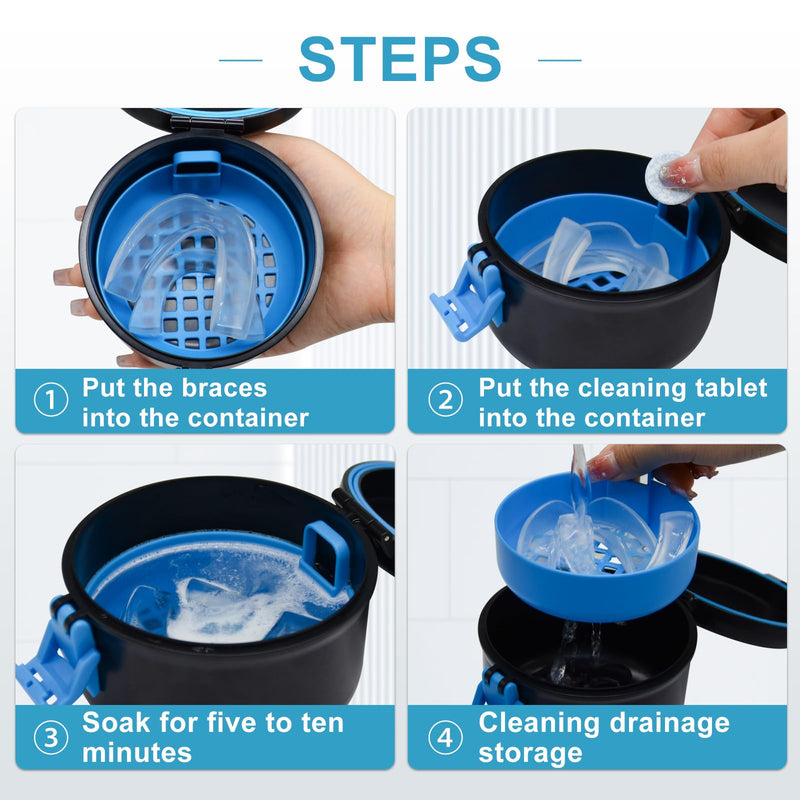 STEPS

① Put the braces into the container

② Put the cleaning tablet into the container

③ Soak for five to ten minutes

④ Cleaning drainage storage