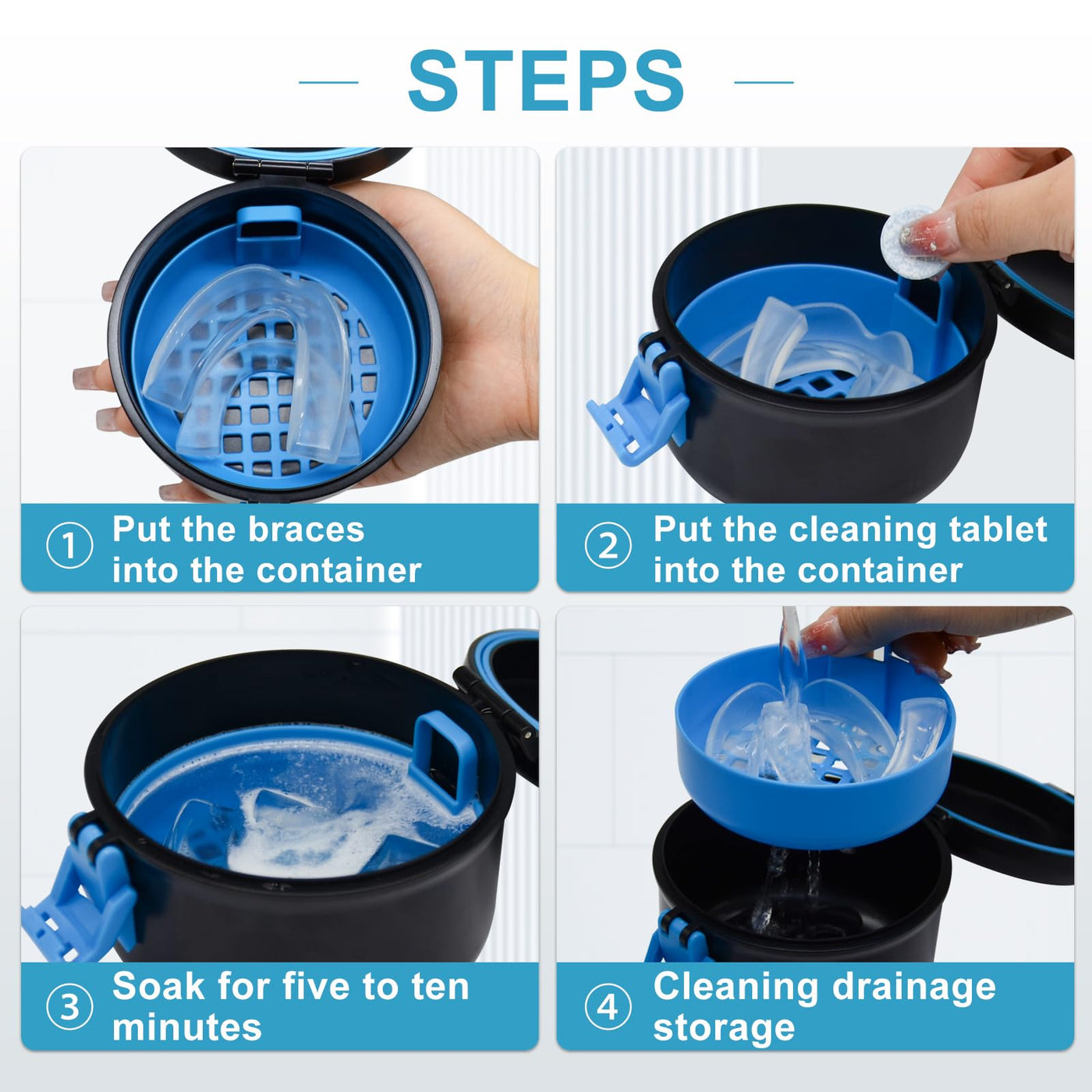 STEPS

① Put the braces into the container

② Put the cleaning tablet into the container

③ Soak for five to ten minutes

④ Cleaning drainage storage