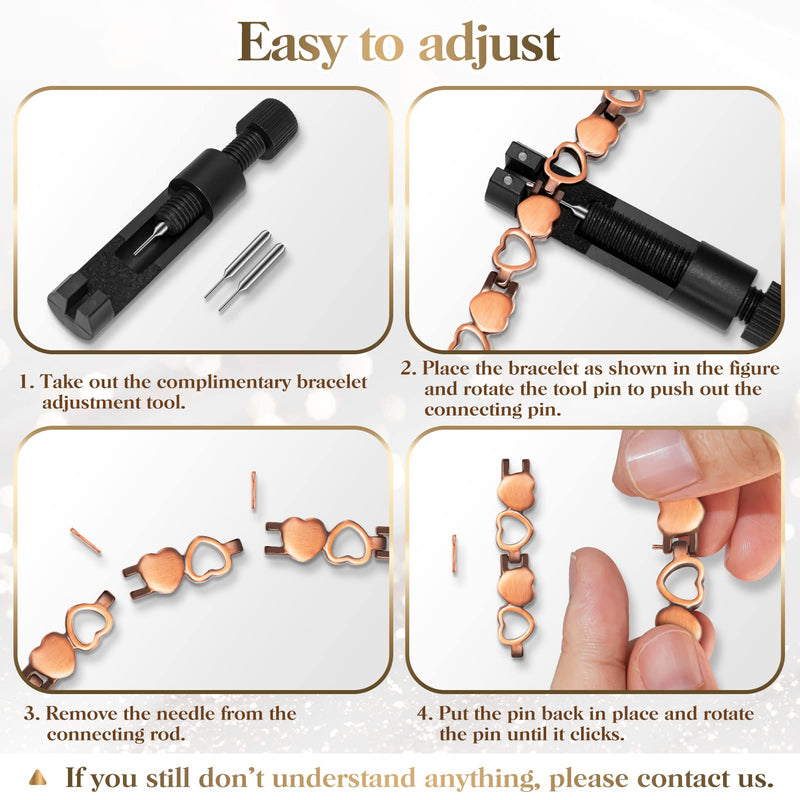 Easy to adjust

1. Take out the complimentary bracelet adjustment tool.

2. Place the bracelet as shown in the figure and rotate the tool pin to push out the connecting pin.

3. Remove the needle from the connecting rod.

4. Put the pin back in place and rotate the pin until it clicks.

If you still don't understand anything, please contact us.