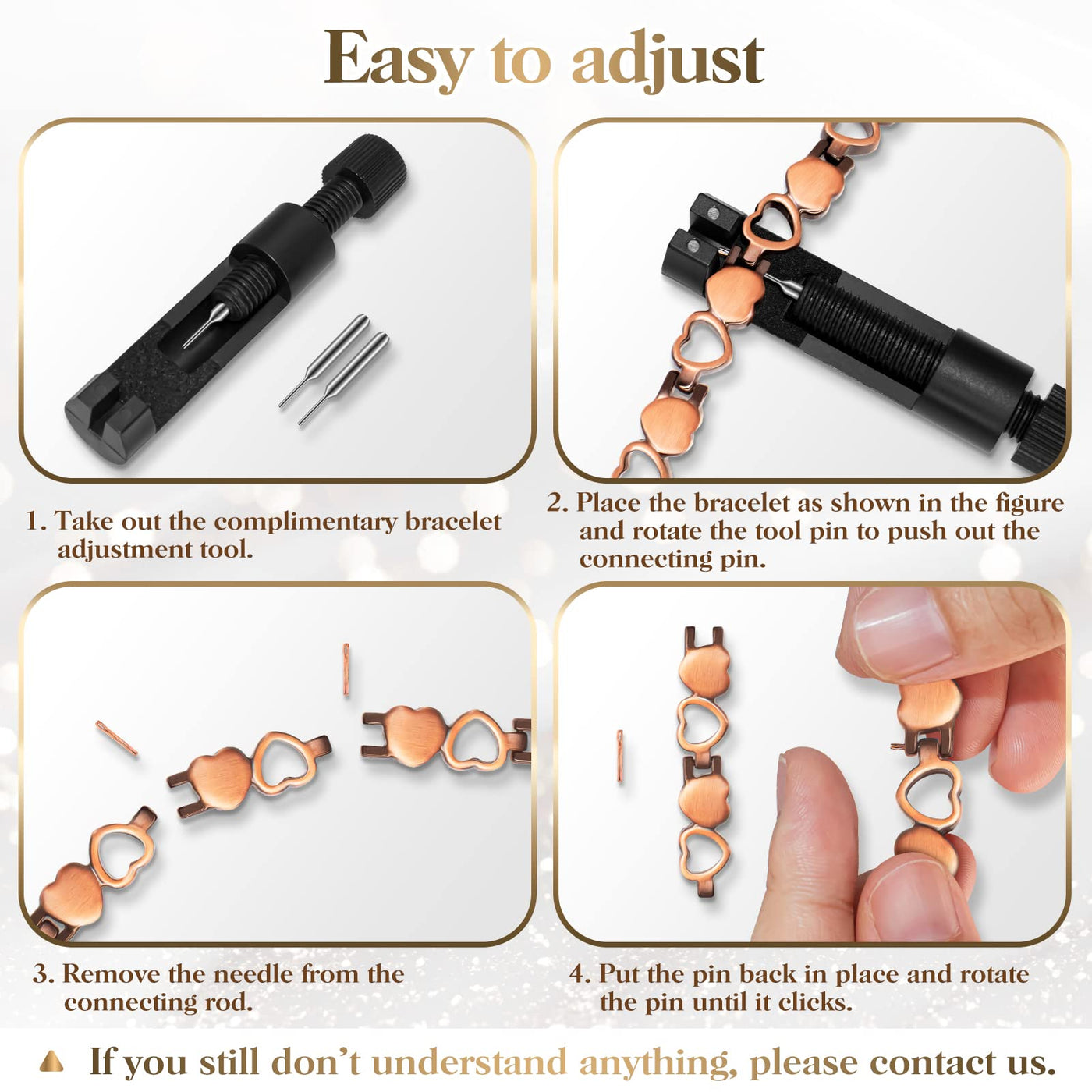 Easy to adjust

1. Take out the complimentary bracelet adjustment tool.

2. Place the bracelet as shown in the figure and rotate the tool pin to push out the connecting pin.

3. Remove the needle from the connecting rod.

4. Put the pin back in place and rotate the pin until it clicks.

If you still don't understand anything, please contact us.