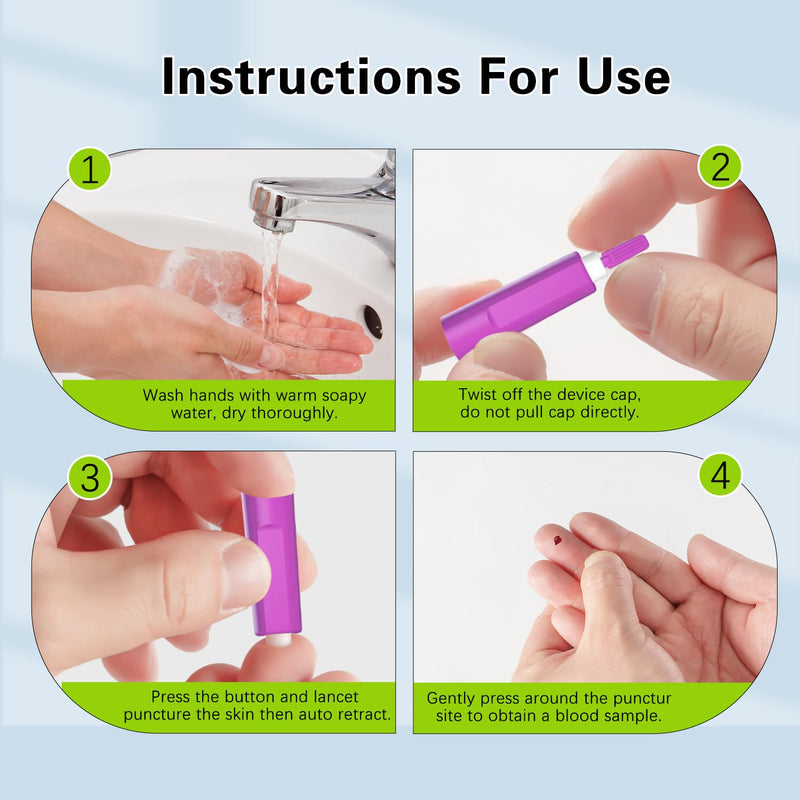 Instructions For Use

1

Wash hands with warm soapy water, dry thoroughly.

2

Twist off the device cap, do not pull cap directly.

3

Press the button and lancet puncture the skin then auto retract.

4

Gently press around the punctur site to obtain a blood sample.